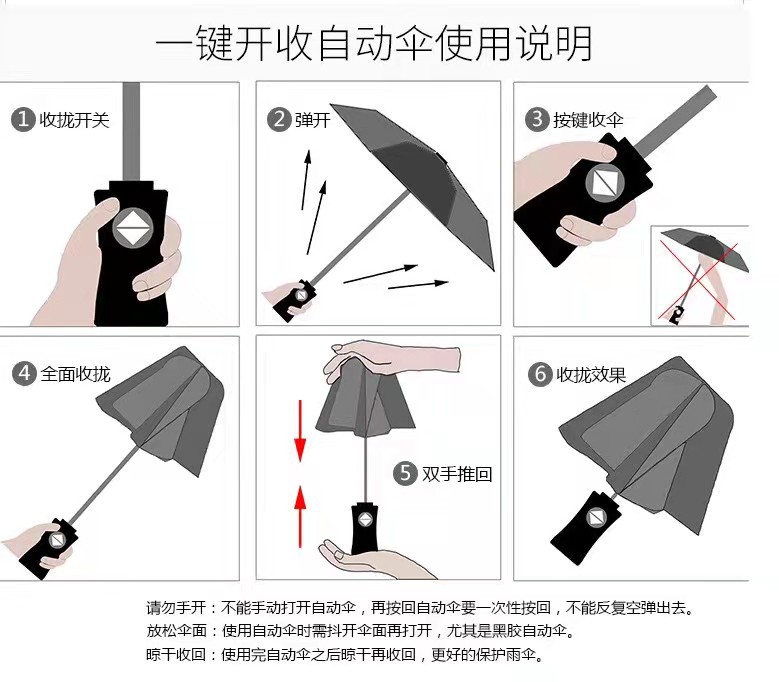 一键开收自动伞使用说明

1 收拢开关

2 弹开

3 按键收伞

4 全面收拢

5 双手推回

6 收拢效果

请勿手开：不能手动打开自动伞，再按回自动伞要一次性按回，不能反复空弹出去。
放松伞面：使用自动伞时需抖开伞面再打开，尤其是黑胶自动伞。
晾干收回：使用完自动伞之后晾干再收回，更好的保护雨伞。