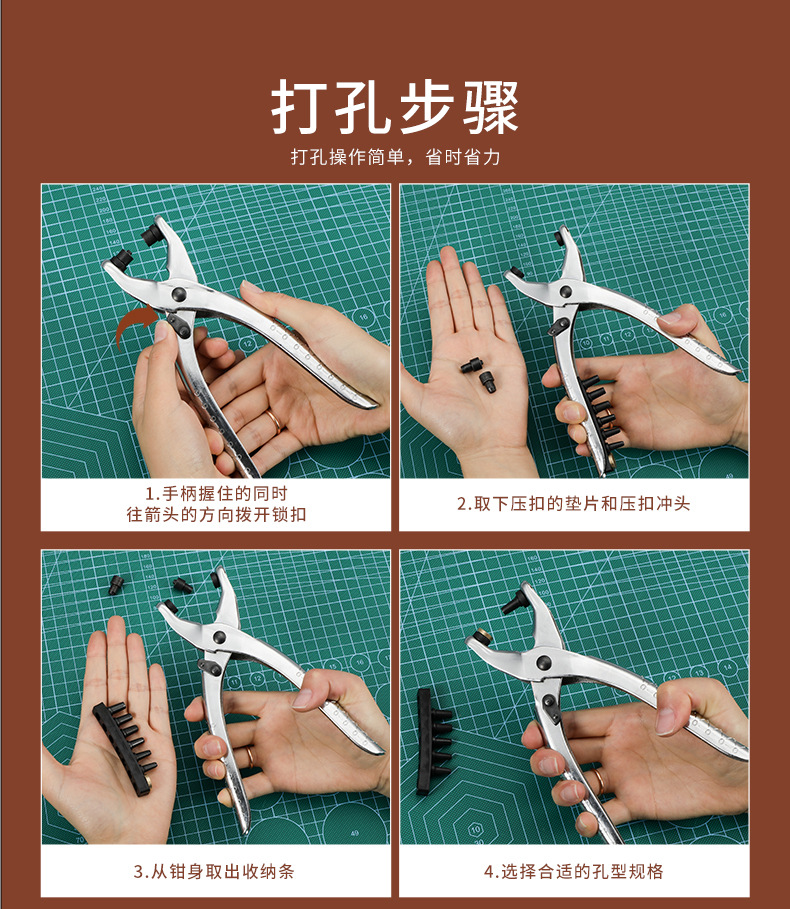 打孔步骤

打孔操作简单，省时省力

1.手柄握住的同时
往箭头的方向拨开锁扣

2.取下压扣的垫片和压扣冲头

3.从钳身取出收纳条

4.选择合适的孔型规格