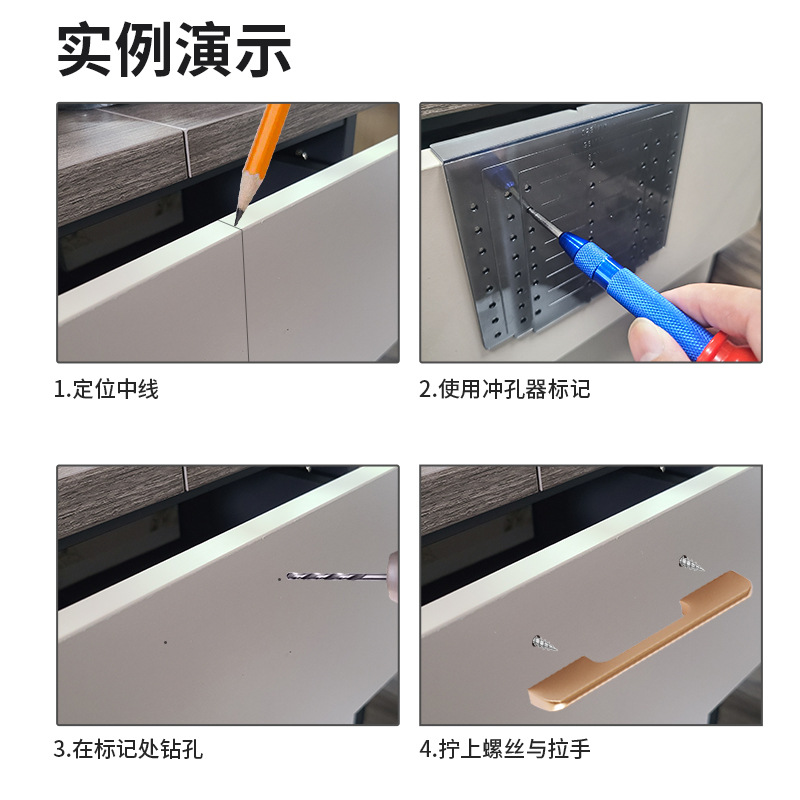 实例演示

1.定位中线

2.使用冲孔器标记

3.在标记处钻孔

4.拧上螺丝与拉手