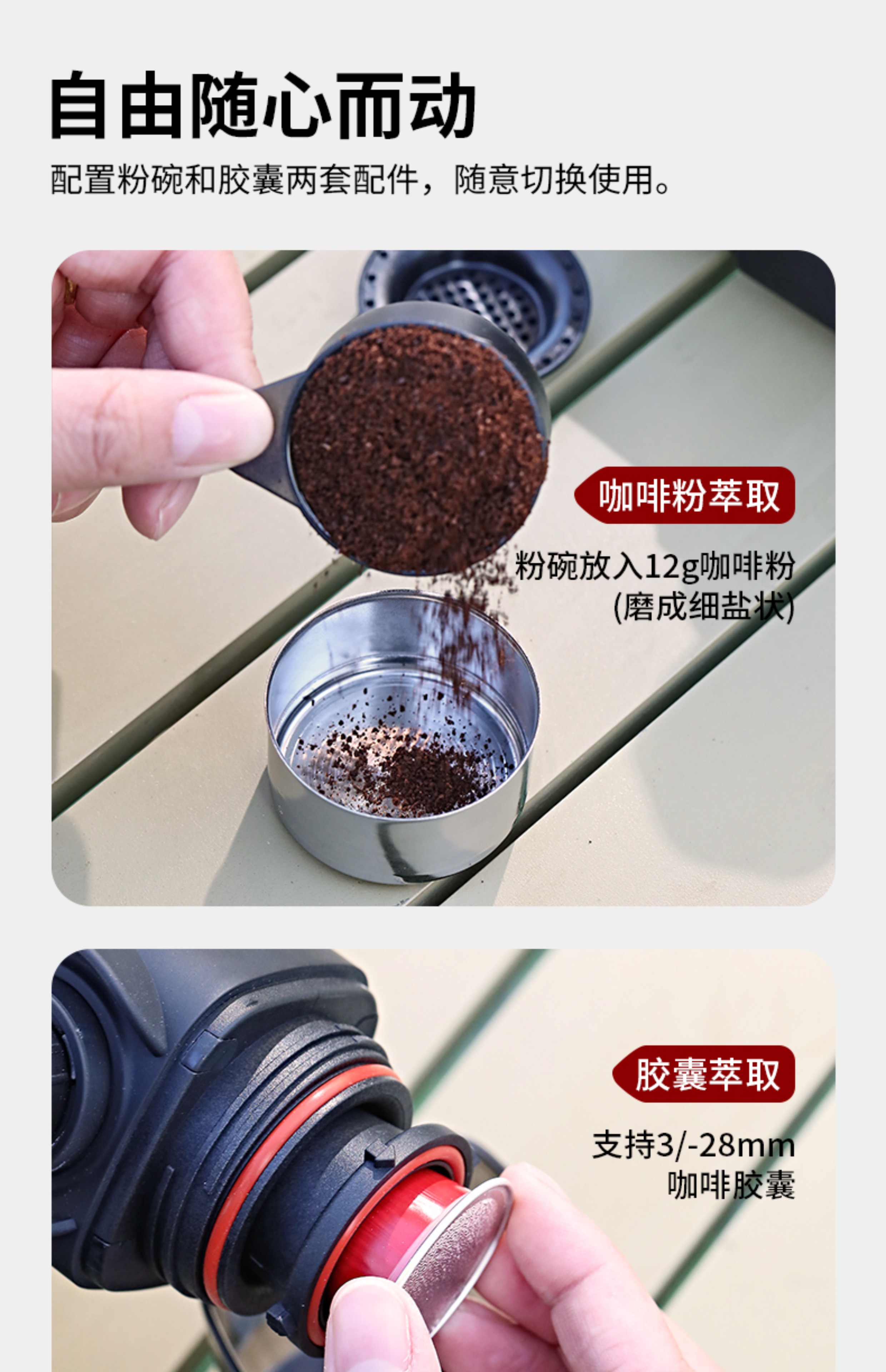 自由随心而动

配置粉碗和胶囊两套配件，随意切换使用。

咖啡粉萃取

粉碗放入12g咖啡粉
(磨成细盐状)

胶囊萃取

支持3/-28mm
咖啡胶囊