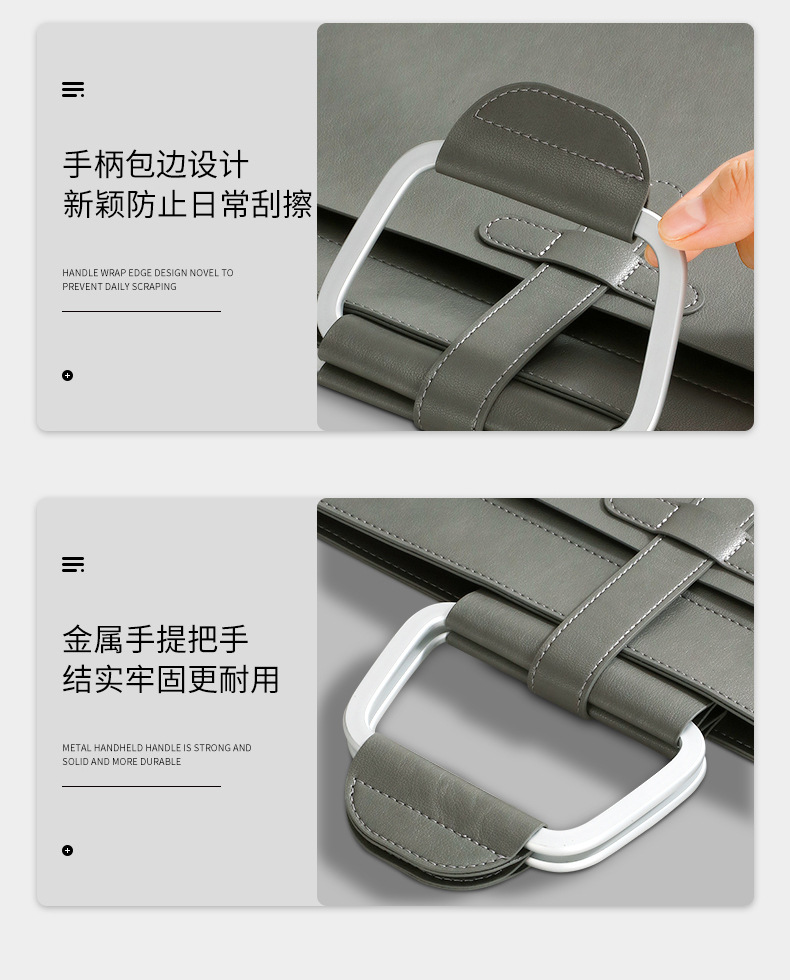 手柄包边设计
新颖防止日常刮擦

HANDLE WRAP EDGE DESIGN NOVEL TO PREVENT DAILY SCRAPING

金属手提把手
结实牢固更耐用

METAL HANDHELD HANDLE IS STRONG AND SOLID AND MORE DURABLE