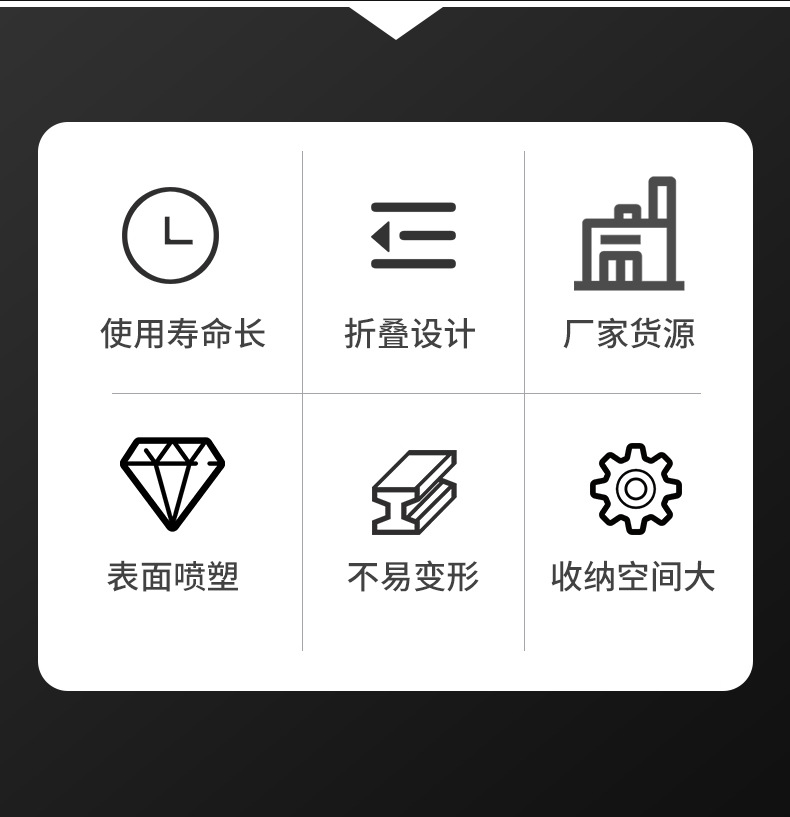 使用寿命长

折叠设计

厂家货源

表面喷塑

不易变形

收纳空间大