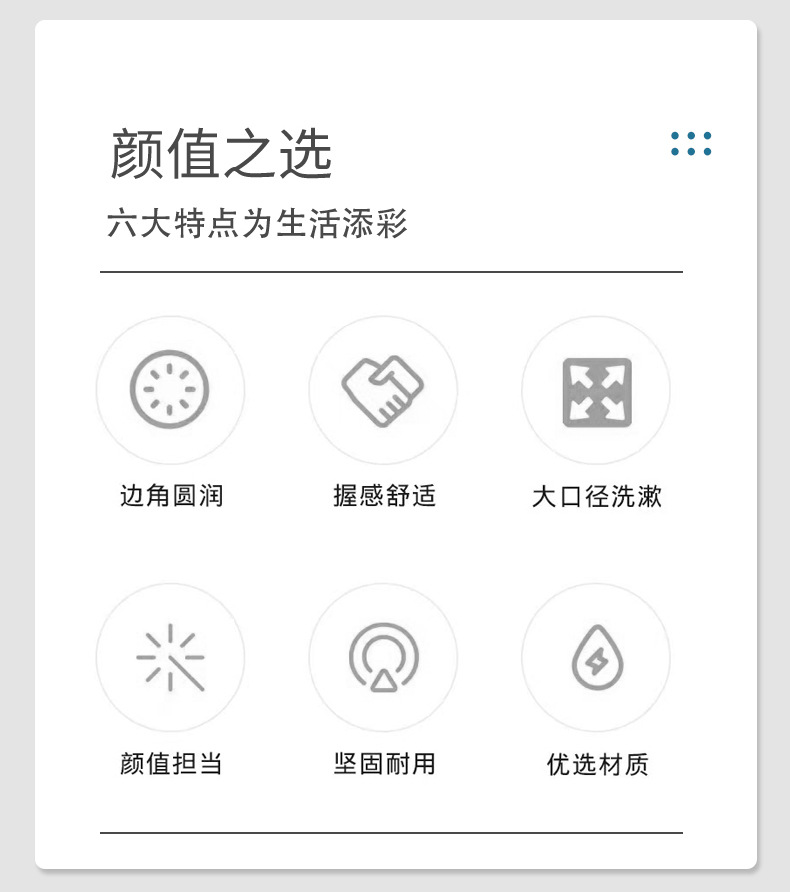 颜值之选

六大特点为生活添彩

边角圆润

握感舒适

大口径洗漱

颜值担当

坚固耐用

优选材质