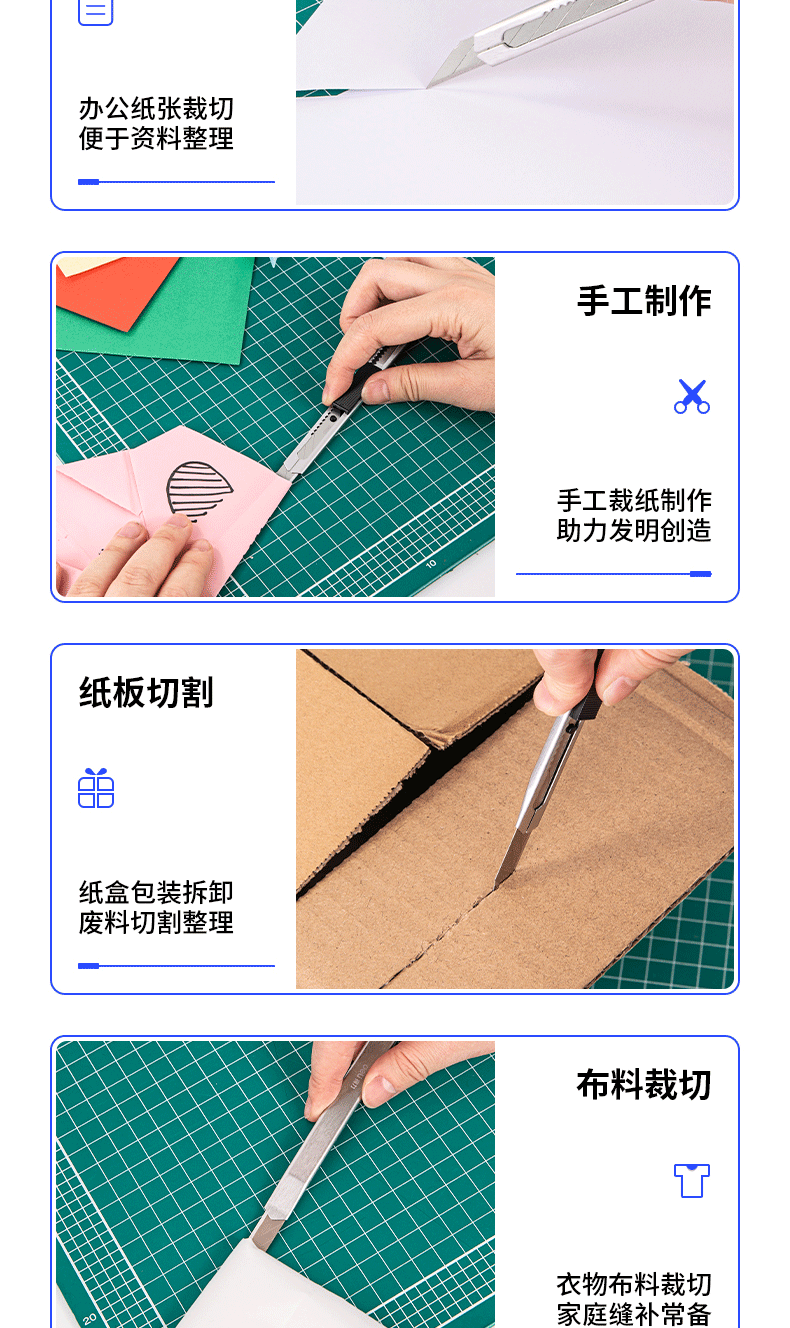 办公纸张裁切
便于资料整理

手工制作

手工裁纸制作
助力发明创造

10

纸板切割

纸盒包装拆卸
废料切割整理

布料裁切

衣物布料裁切
家庭缝补常备

20