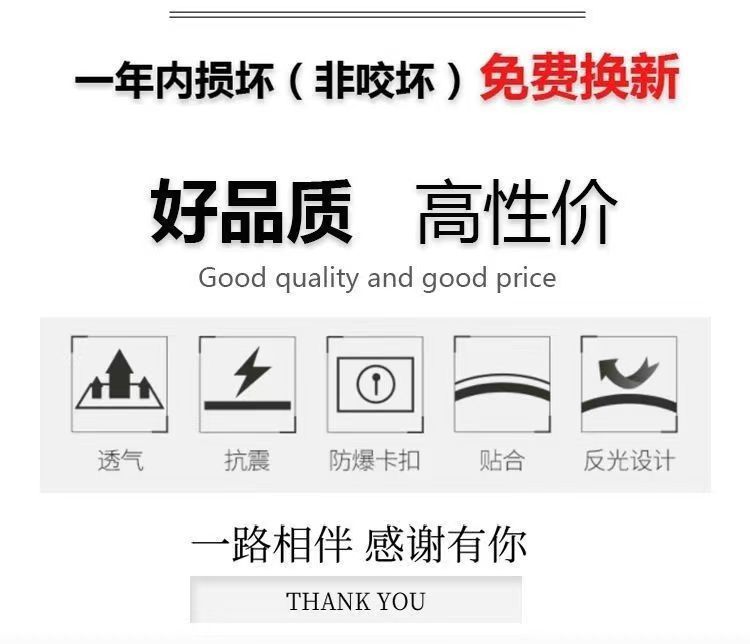 一年内损坏（非咬坏）免费换新

好品质 高性价

Good quality and good price

透气

抗震

防爆卡扣

贴合

反光设计

一路相伴 感谢有你

THANK YOU