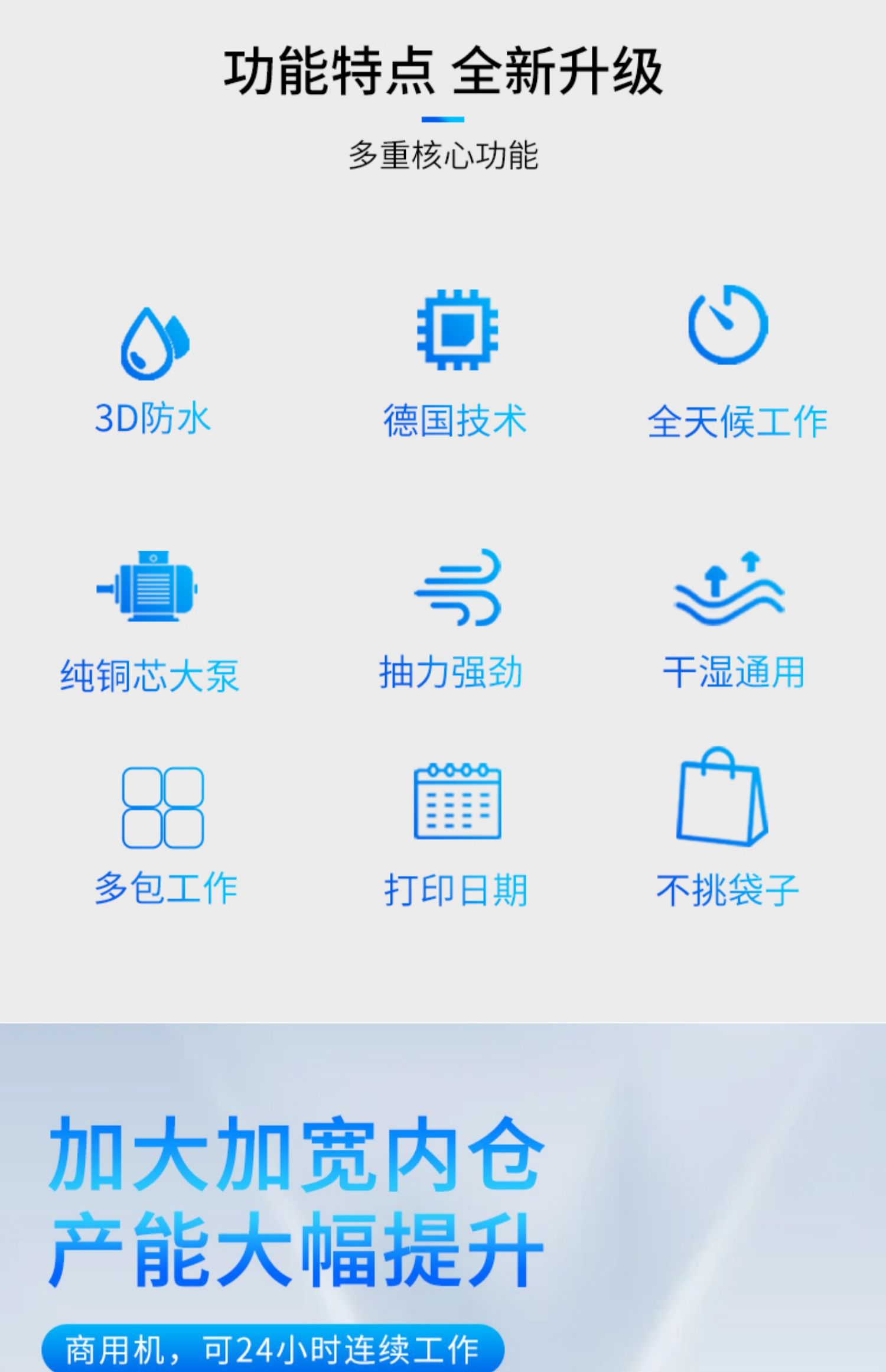 功能特点 全新升级

多重核心功能

3D防水

德国技术

全天候工作

纯铜芯大泵

抽力强劲

干湿通用

多包工作

打印日期

不挑袋子

加大加宽内仓
产能大幅提升

商用机，可24小时连续工作