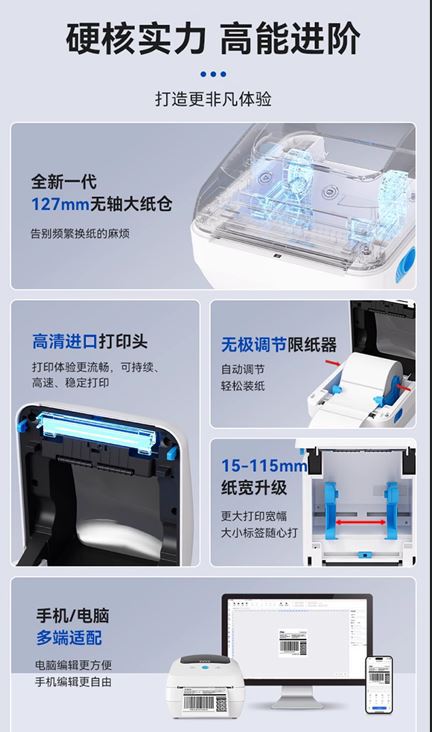 硬核实力 高能进阶

打造更非凡体验

全新一代
127mm无轴大纸仓

告别频繁换纸的麻烦

高清进口打印头

打印体验更流畅，可持续、高速、稳定打印

无极调节限纸器

自动调节
轻松装纸

15-115mm
纸宽升级

更大打印宽幅
大小标签随心打

手机/电脑
多端适配

电脑编辑更方便
手机编辑更自由