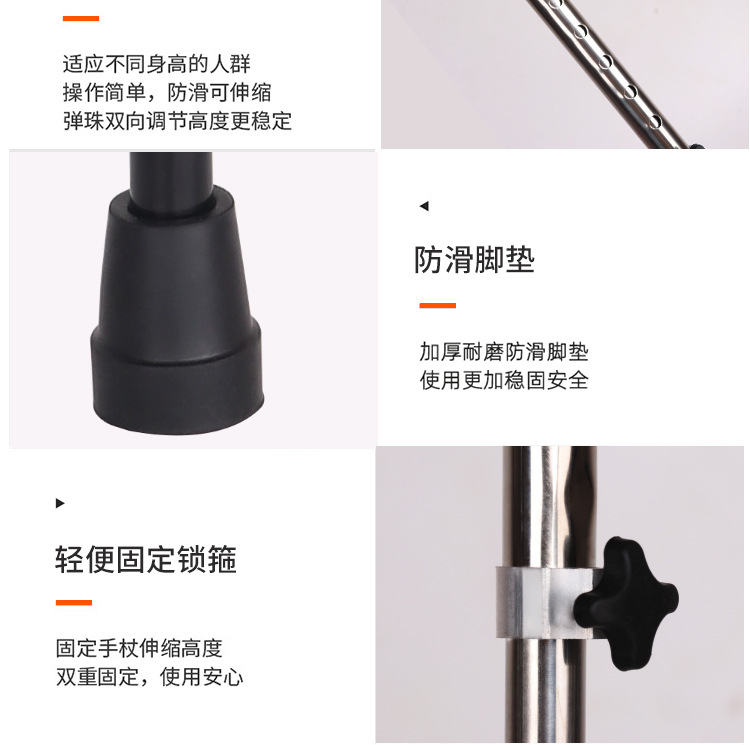 适应不同身高的人群
操作简单，防滑可伸缩
弹珠双向调节高度更稳定

防滑脚垫

加厚耐磨防滑脚垫
使用更加稳固安全

轻便固定锁箍

固定手杖伸缩高度
双重固定，使用安心