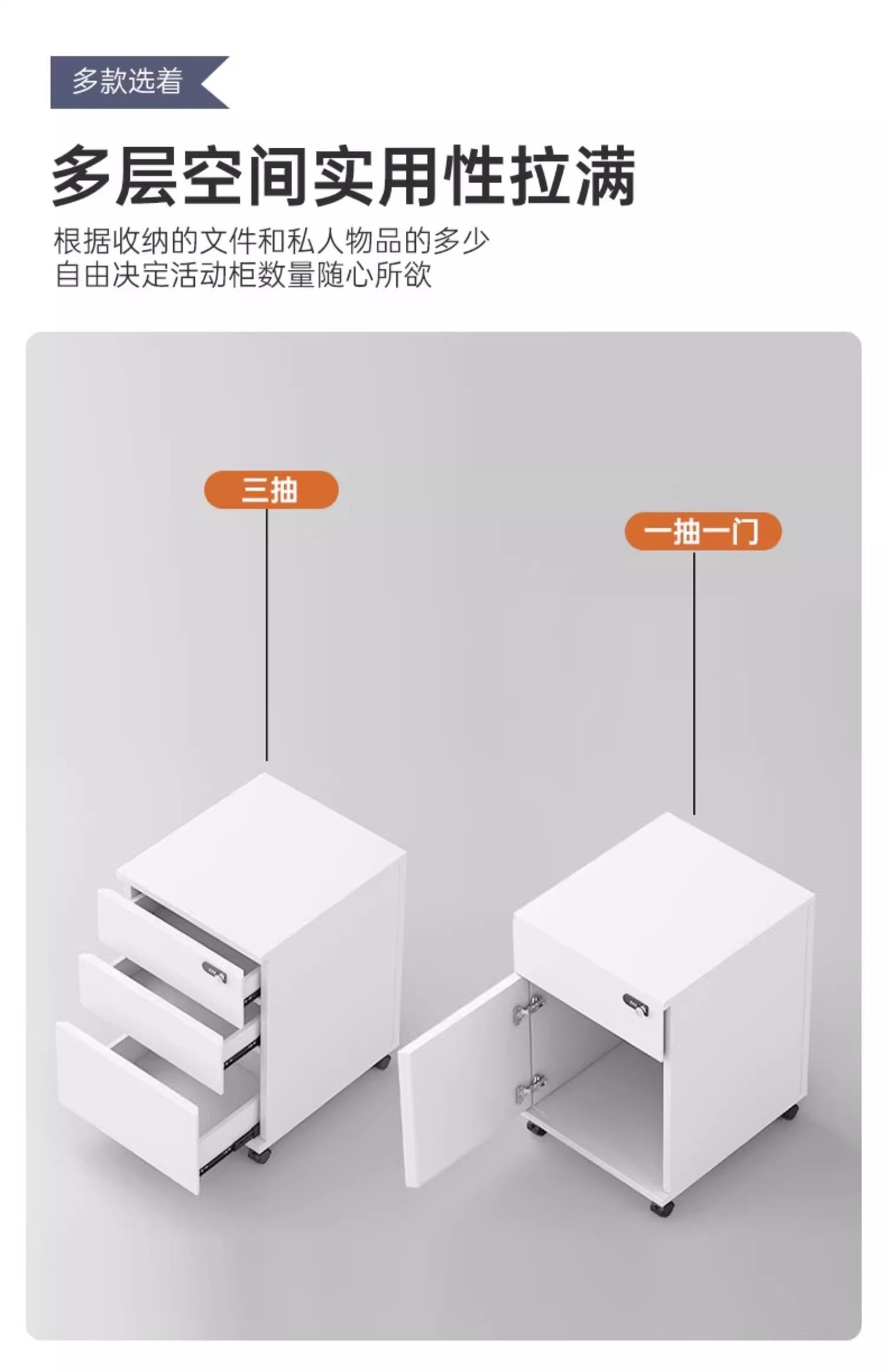 多款选着

多层空间实用性拉满

根据收纳的文件和私人物品的多少
自由决定活动柜数量随心所欲

三抽

一抽一门