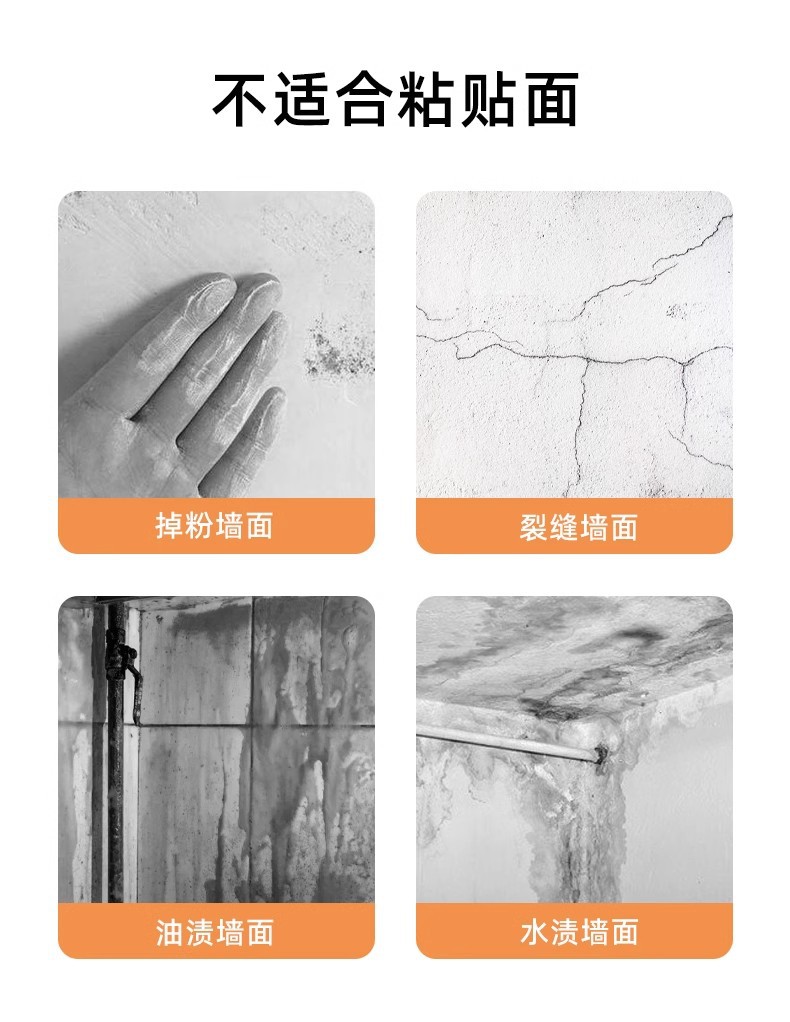 不适合粘贴面

掉粉墙面

裂缝墙面

油渍墙面

水渍墙面