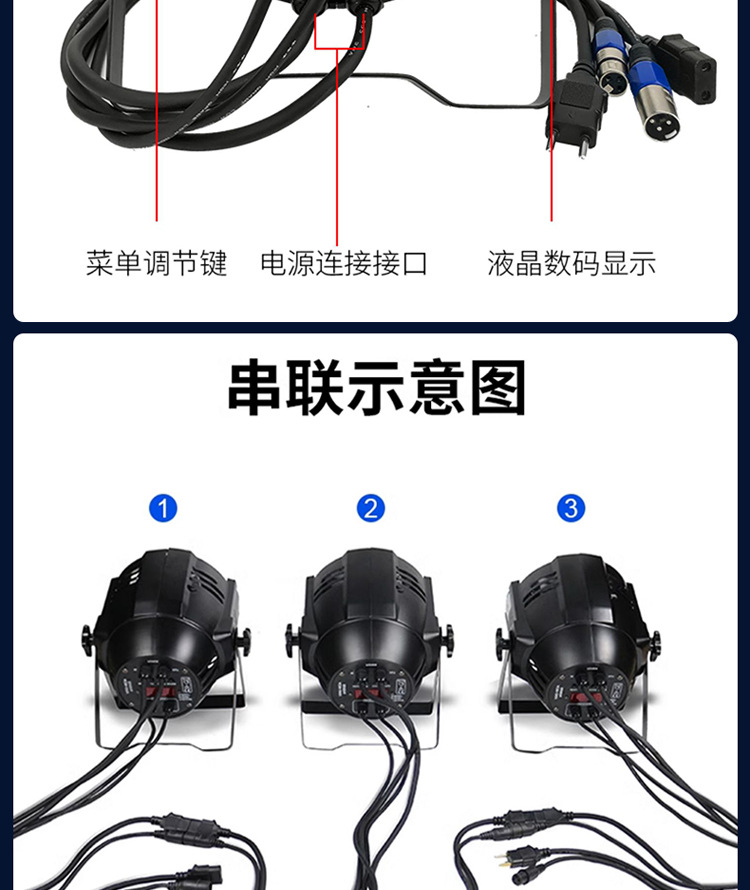 菜单调节键　电源连接接口　液晶数码显示

串联示意图

1

2

3