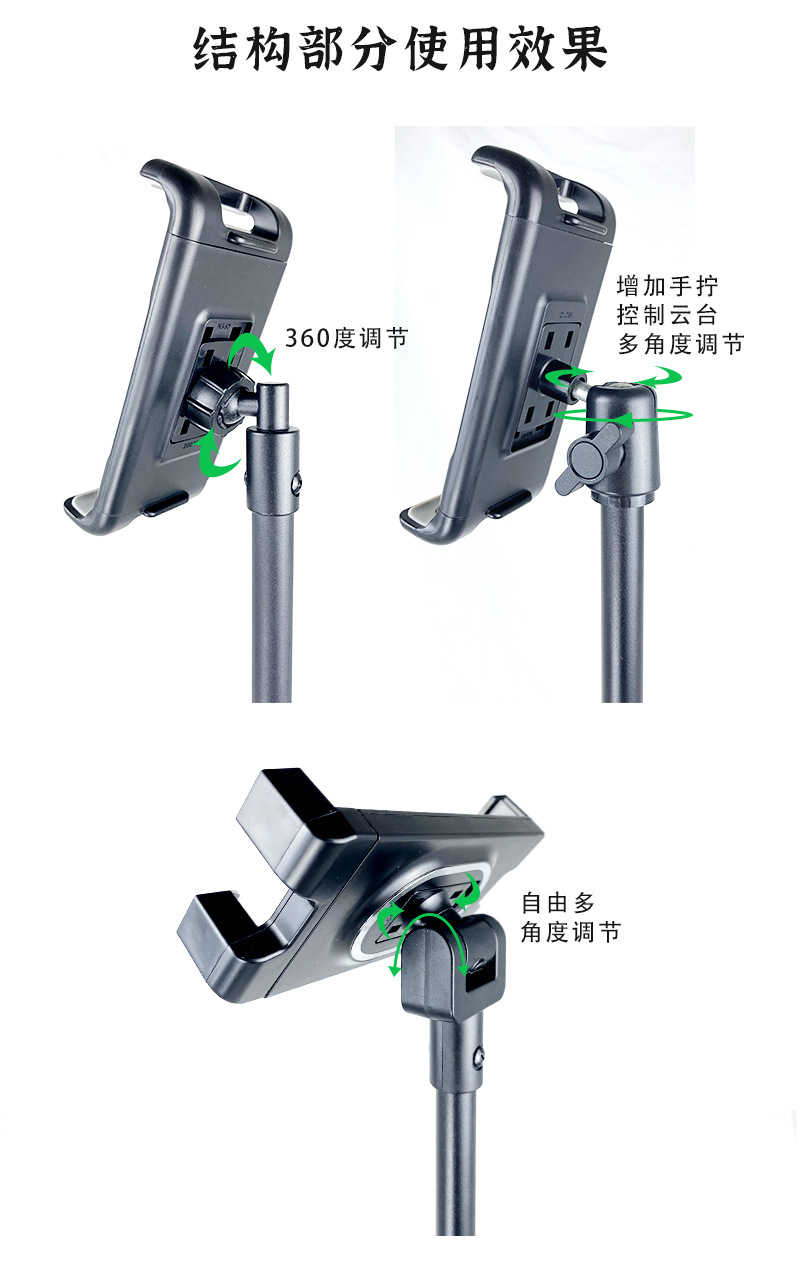 结构部分使用效果

360度调节

增加手拧
控制云台
多角度调节

自由多
角度调节