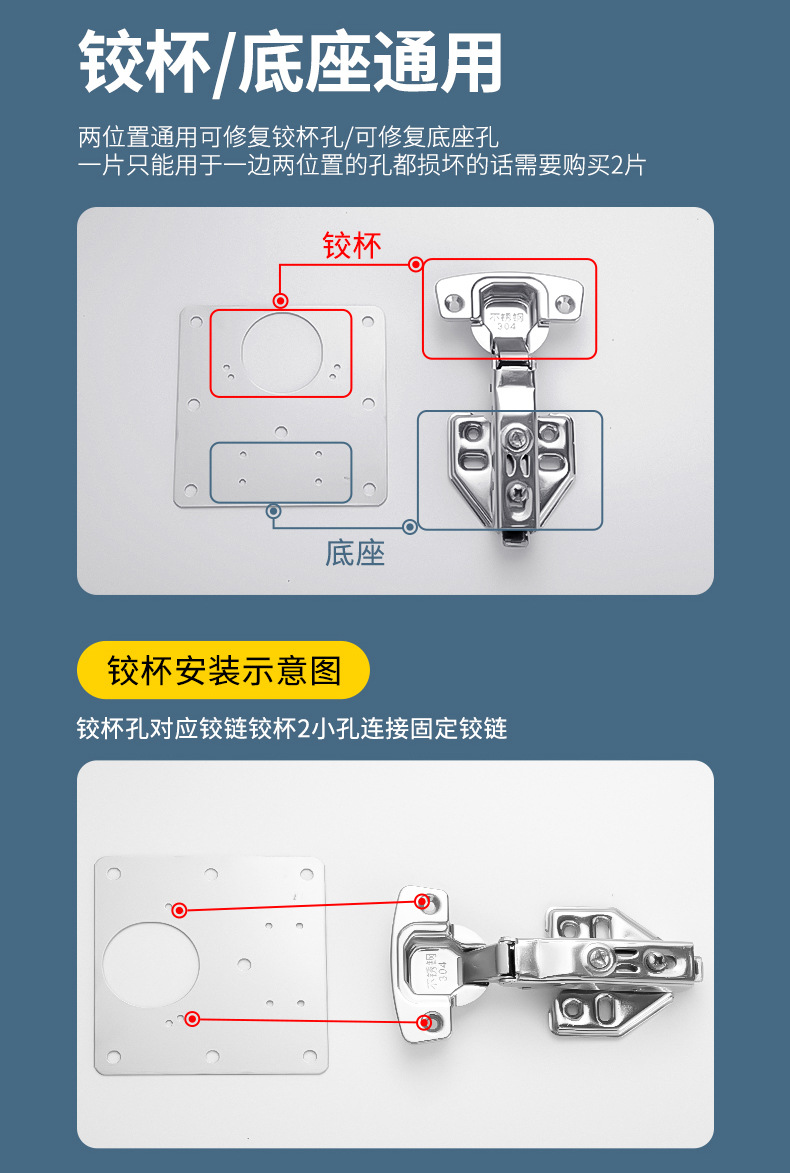 铰杯/底座通用

两位置通用可修复铰杯孔/可修复底座孔
一片只能用于一边两位置的孔都损坏的话需要购买2片

铰杯

不锈钢
304

底座

铰杯安装示意图

铰杯孔对应铰链铰杯2小孔连接固定铰链

不锈钢
304