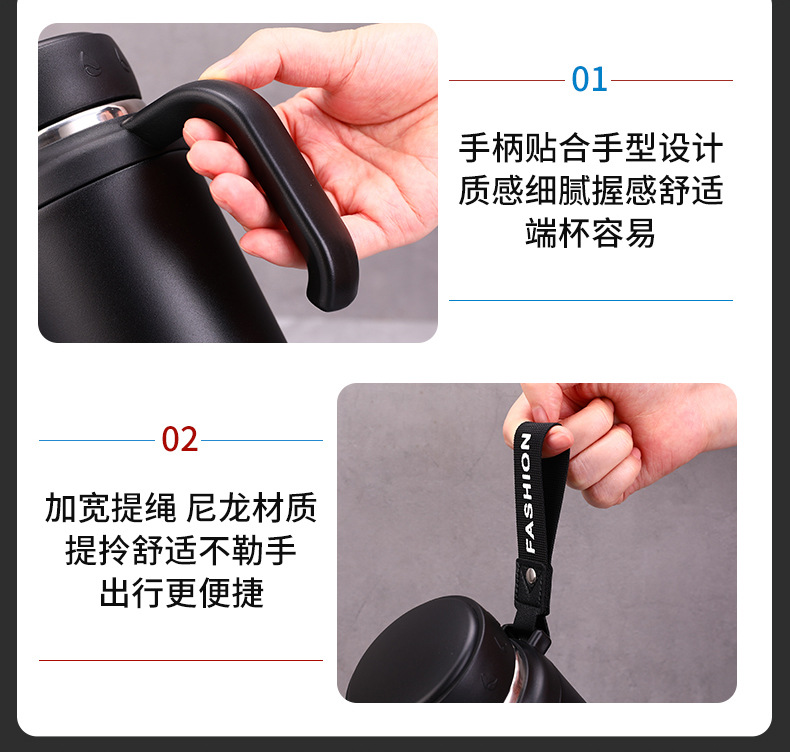 01

手柄贴合手型设计
质感细腻握感舒适
端杯容易

02

加宽提绳 尼龙材质
提拎舒适不勒手
出行更便捷

FASHION