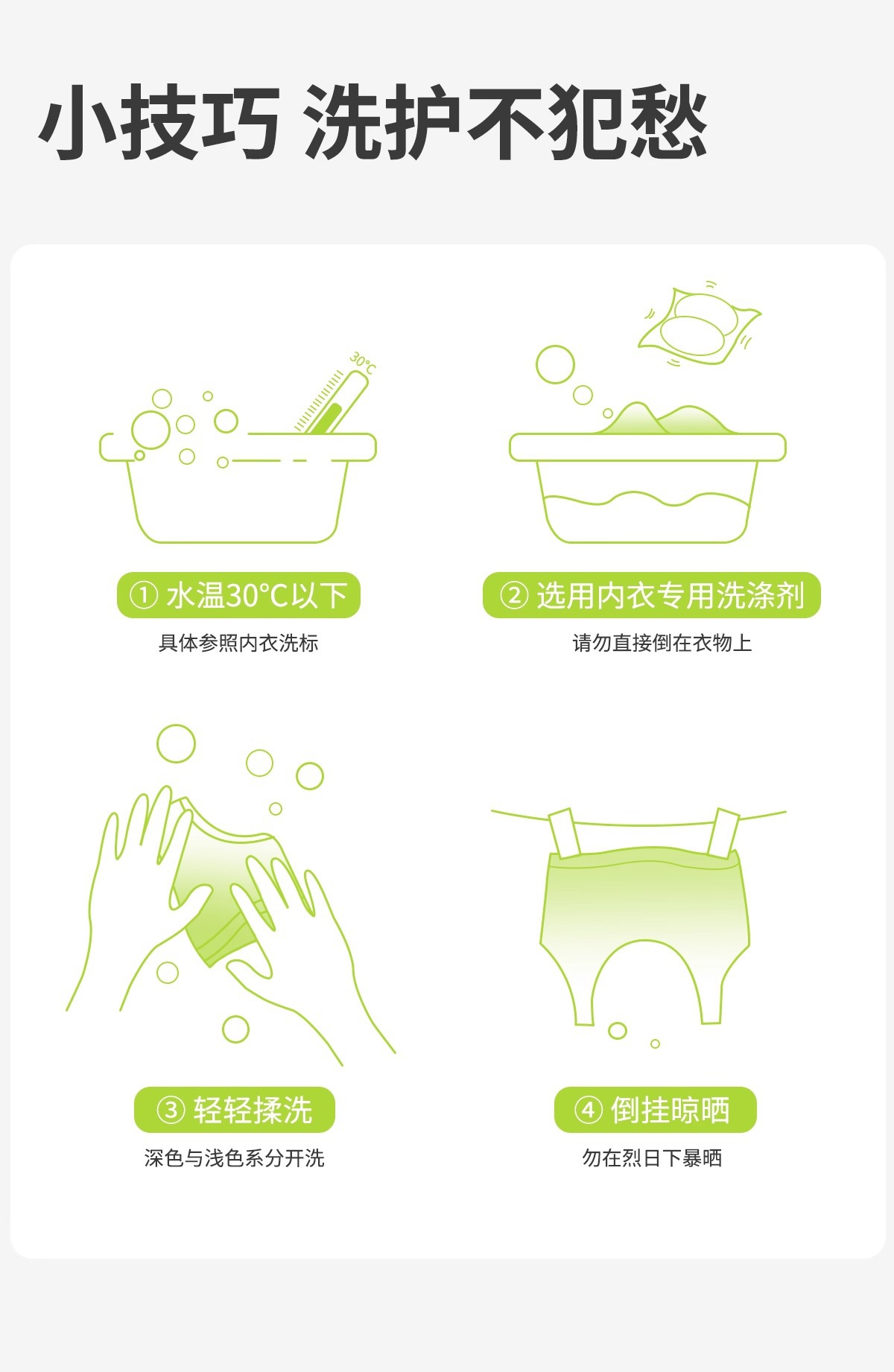 小技巧 洗护不犯愁

30°C

① 水温30°C以下
具体参照内衣洗标

② 选用内衣专用洗涤剂
请勿直接倒在衣物上

③ 轻轻揉洗
深色与浅色系分开洗

④ 倒挂晾晒
勿在烈日下暴晒