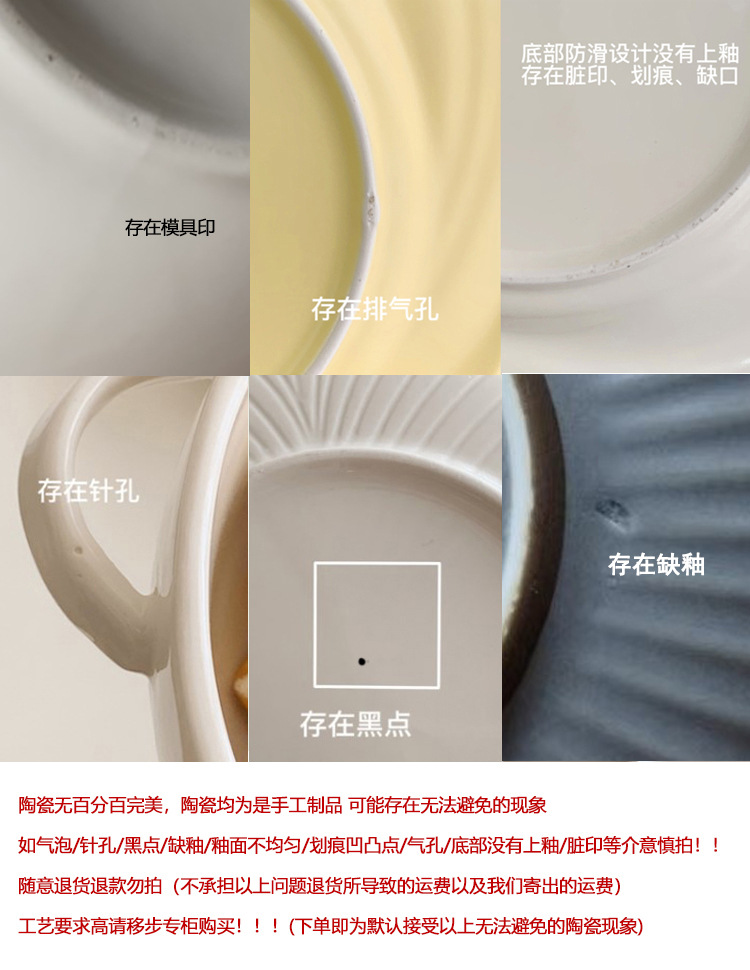 存在模具印

存在排气孔

底部防滑设计没有上釉
存在脏印、划痕、缺口

存在针孔

存在黑点

存在缺釉

陶瓷无百分百完美，陶瓷均为是手工制品 可能存在无法避免的现象

如气泡/针孔/黑点/缺釉/釉面不均匀/划痕凹凸点/气孔/底部没有上釉/脏印等介意慎拍！！

随意退货退款勿拍（不承担以上问题退货所导致的运费以及我们寄出的运费）

工艺要求高请移步专柜购买！！！(下单即为默认接受以上无法避免的陶瓷现象)