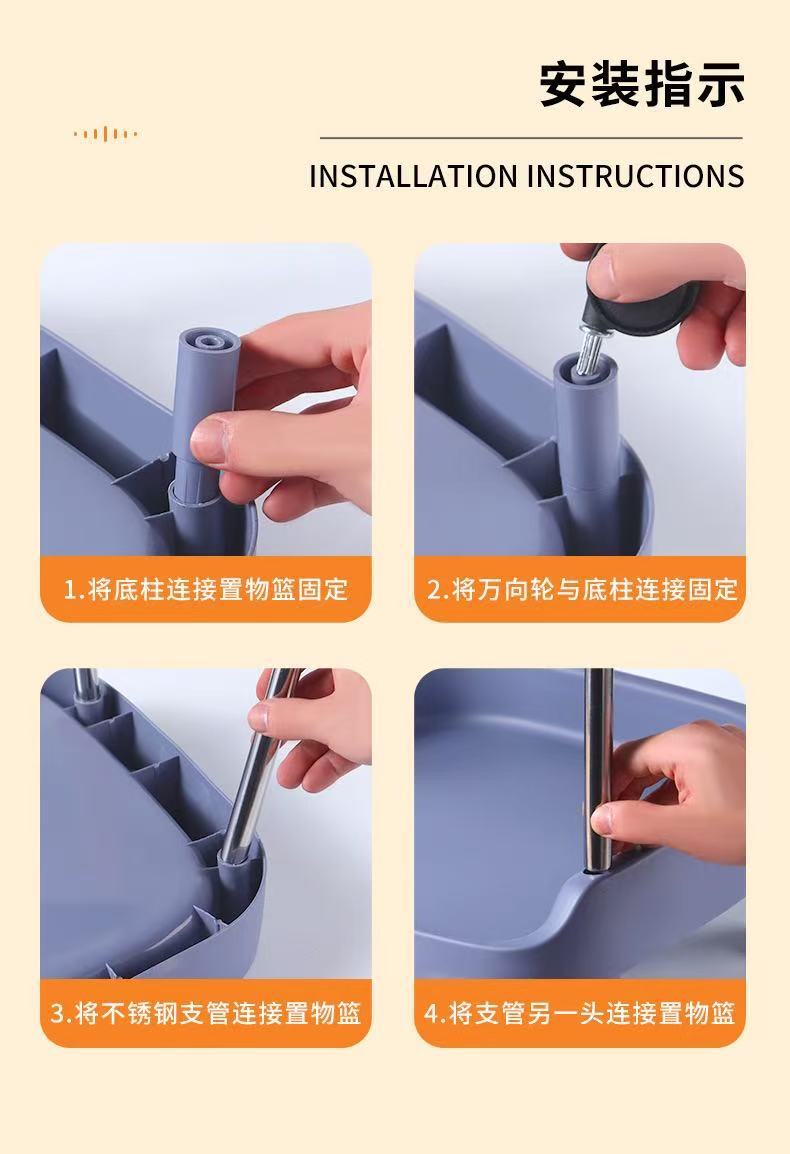 安装指示

INSTALLATION INSTRUCTIONS

1.将底柱连接置物篮固定

2.将万向轮与底柱连接固定

3.将不锈钢支管连接置物篮

4.将支管另一头连接置物篮