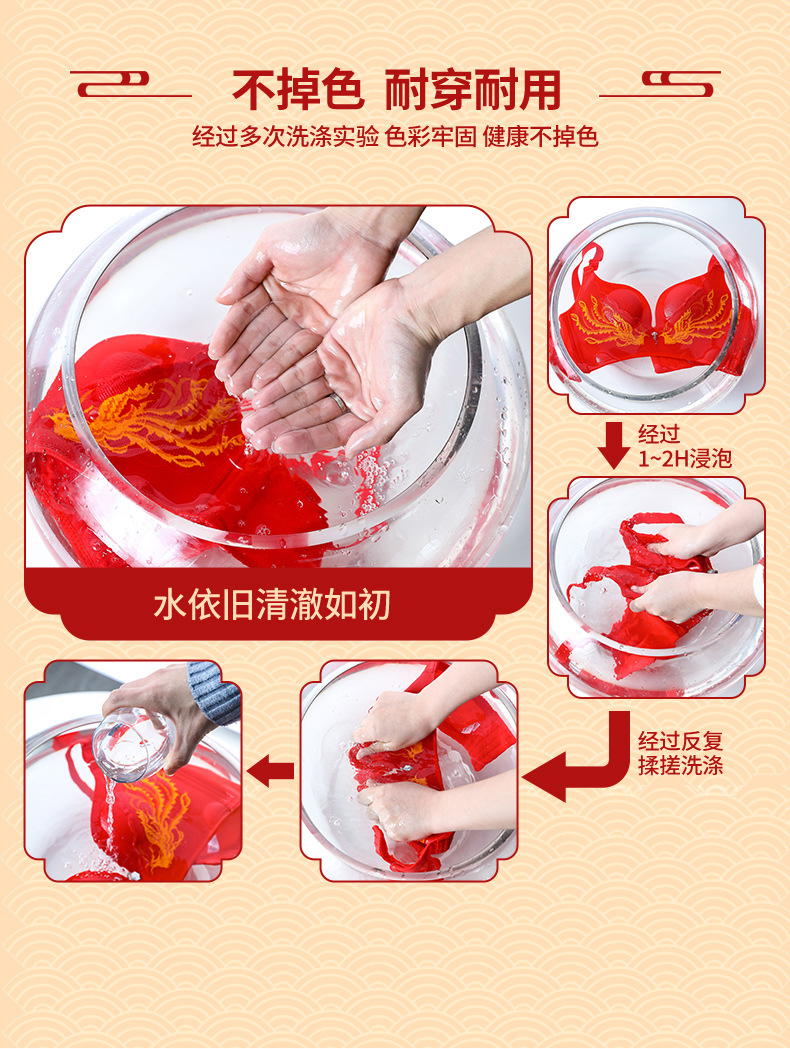 不掉色 耐穿耐用

经过多次洗涤实验 色彩牢固 健康不掉色

水依旧清澈如初

经过
1~2H浸泡

经过反复
揉搓洗涤