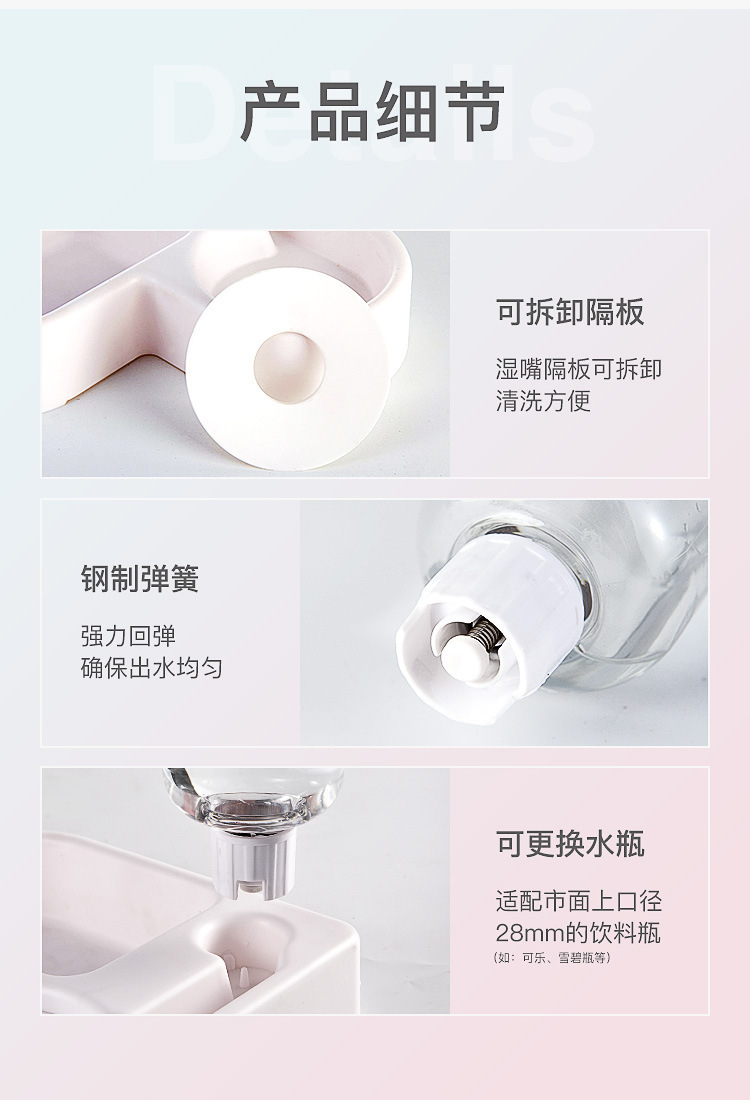 Details
产品细节

可拆卸隔板

湿嘴隔板可拆卸
清洗方便

钢制弹簧

强力回弹
确保出水均匀

可更换水瓶

适配市面上口径
28mm的饮料瓶
（如：可乐、雪碧瓶等）