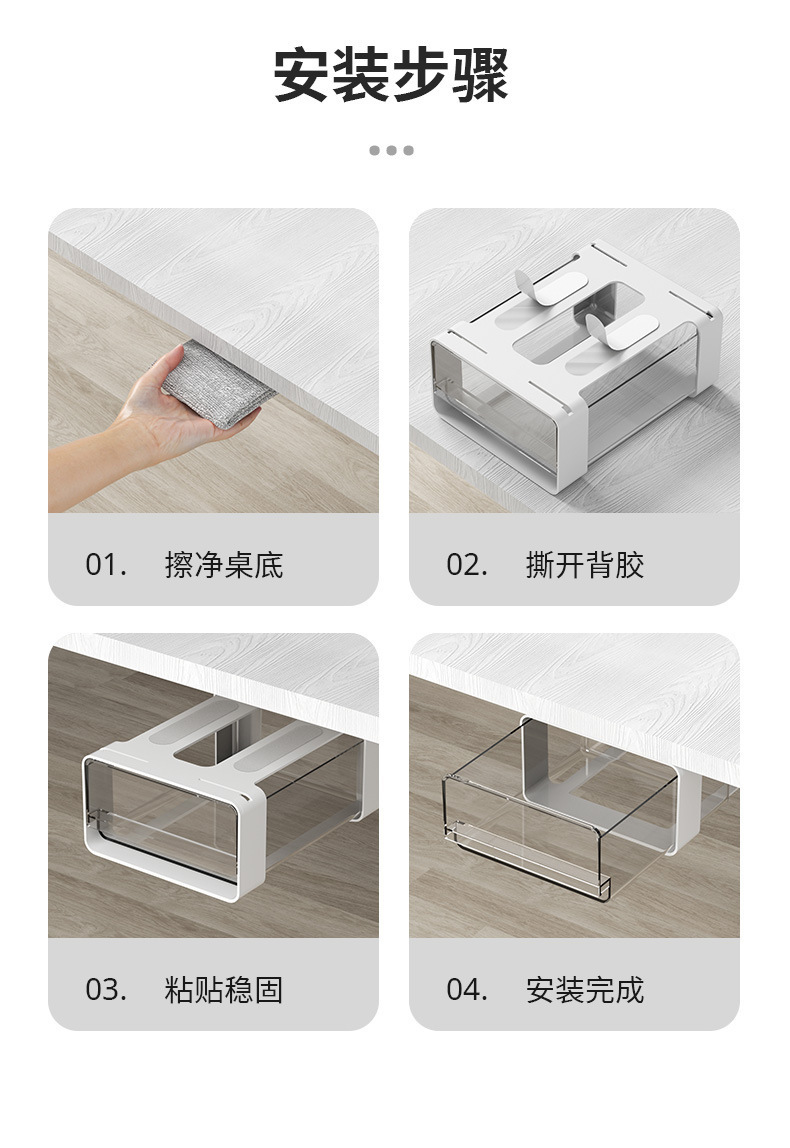 安装步骤

01. 擦净桌底

02. 撕开背胶

03. 粘贴稳固

04. 安装完成