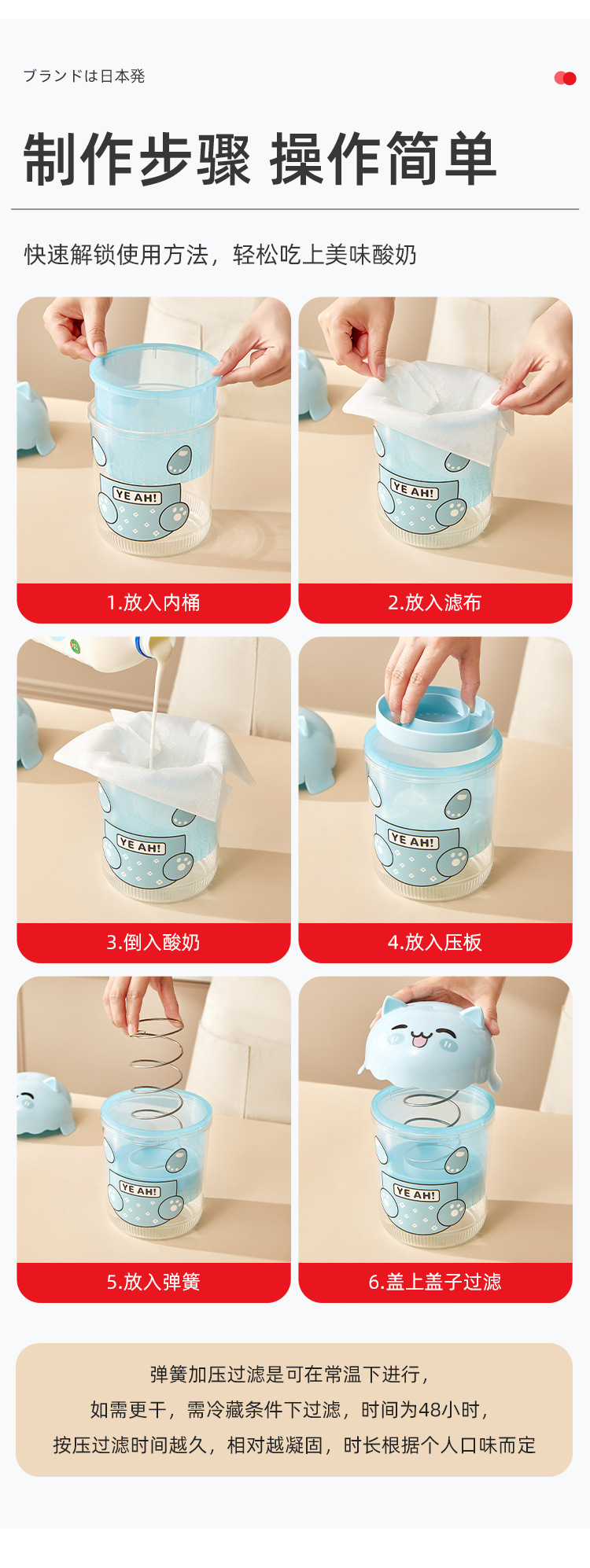 ブランドは日本発

制作步骤 操作简单

快速解锁使用方法，轻松吃上美味酸奶

YE AH!

1.放入内桶

YE AH!

2.放入滤布

YE AH!

3.倒入酸奶

YE AH!

4.放入压板

YE AH!

5.放入弹簧

YE AH!

6.盖上盖子过滤

弹簧加压过滤是可在常温下进行，
如需更干，需冷藏条件下过滤，时间为48小时，
按压过滤时间越久，相对越凝固，时长根据个人口味而定