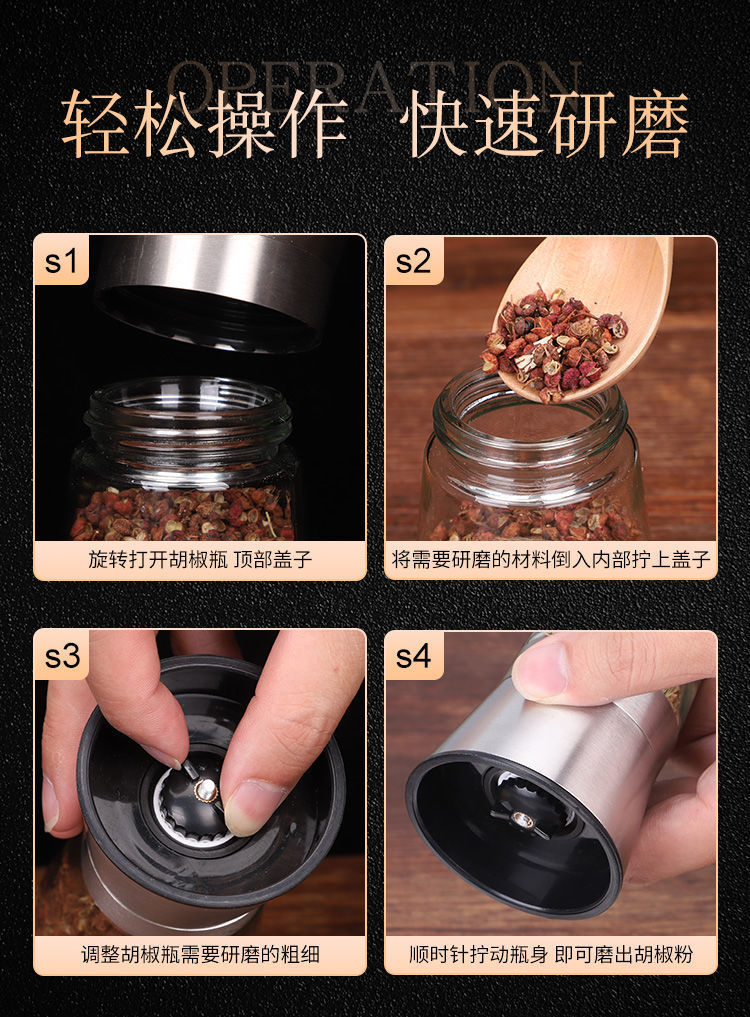 OPERATION
轻松操作 快速研磨

s1
旋转打开胡椒瓶 顶部盖子

s2
将需要研磨的材料倒入内部拧上盖子

s3
调整胡椒瓶需要研磨的粗细

s4
顺时针拧动瓶身 即可磨出胡椒粉