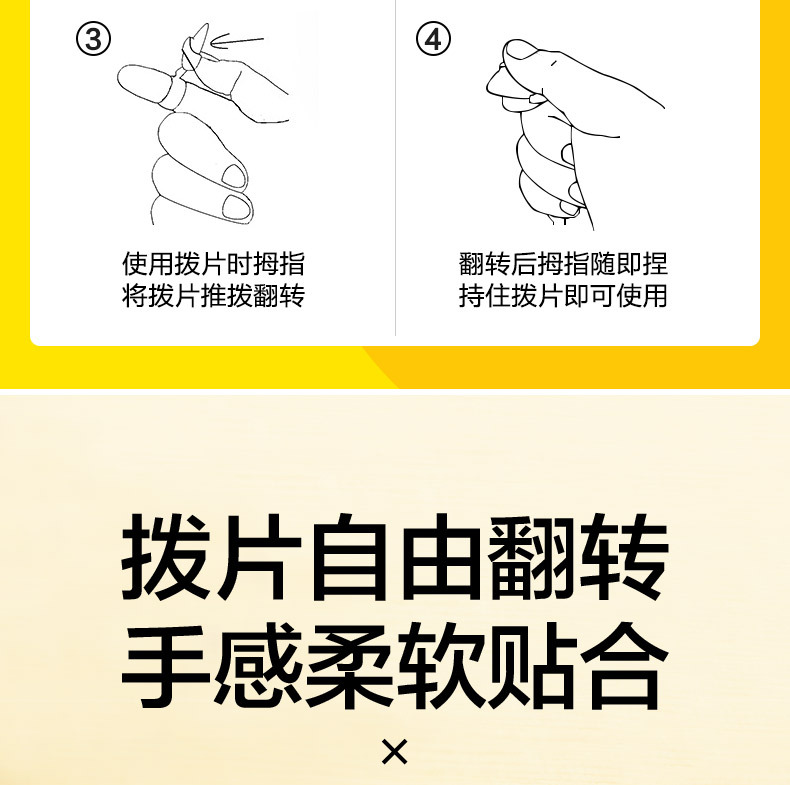 ③

使用拨片时拇指将拨片推拨翻转

④

翻转后拇指随即捏持住拨片即可使用

拨片自由翻转
手感柔软贴合

×