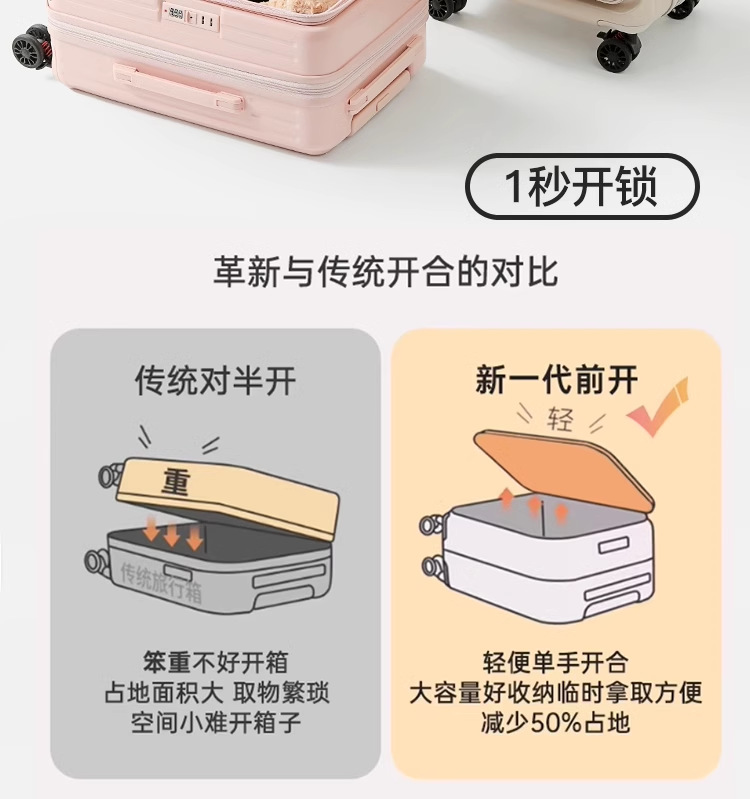 1秒开锁

革新与传统开合的对比

传统对半开

重

传统旅行箱

笨重不好开箱
占地面积大 取物繁琐
空间小难开箱子

新一代前开

轻

轻便单手开合
大容量好收纳临时拿取方便
减少50%占地