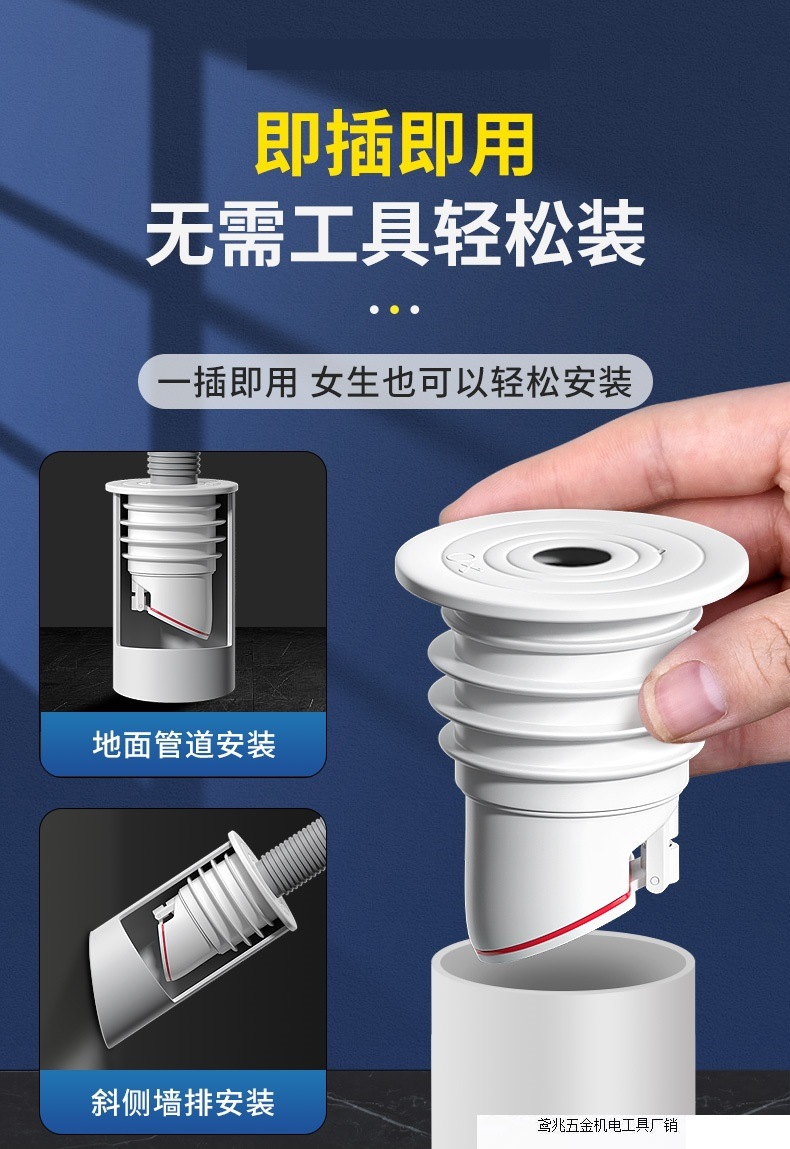 即插即用
无需工具轻松装

一插即用 女生也可以轻松安装

地面管道安装

斜侧墙排安装

鸢兆五金机电工具厂销