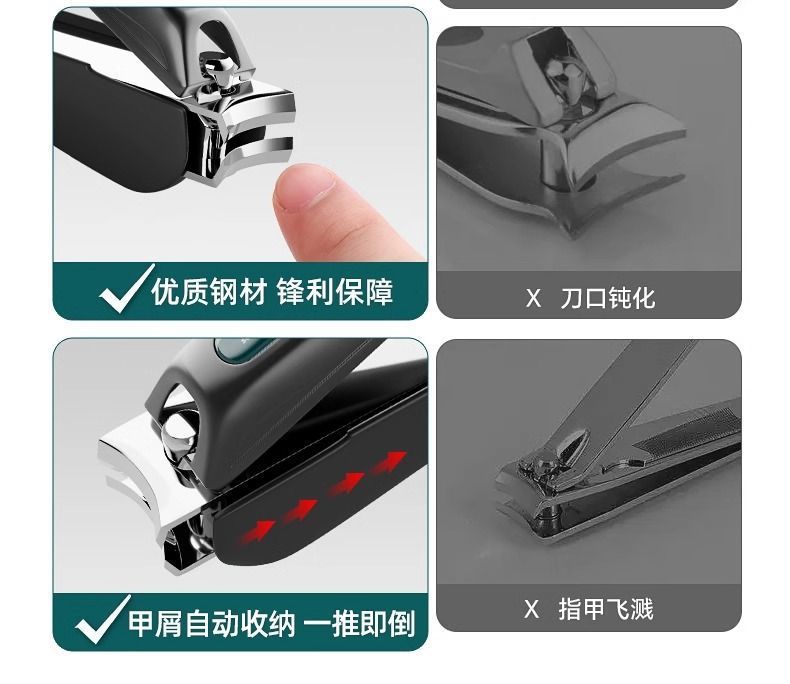 优质钢材 锋利保障

X 刀口钝化

甲屑自动收纳 一推即倒

X 指甲飞溅