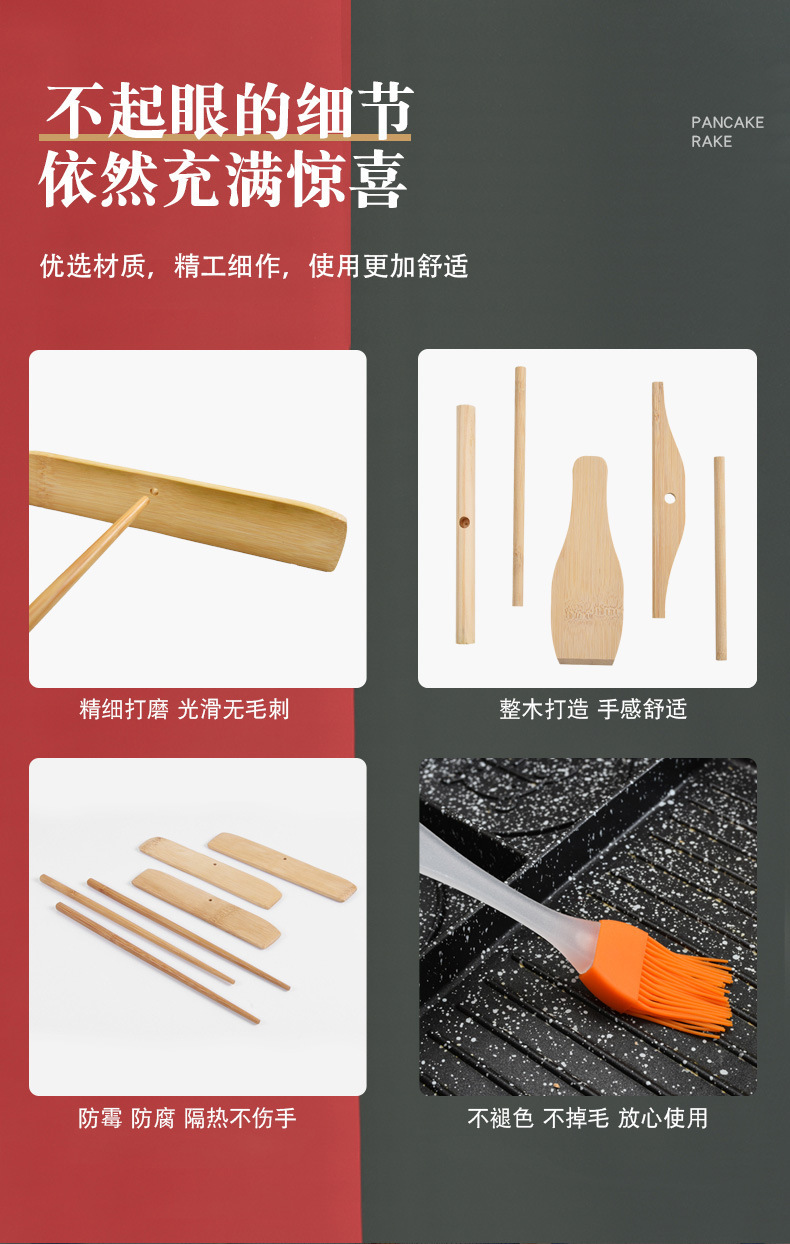 不起眼的细节
依然充满惊喜

PANCAKE
RAKE

优选材质，精工细作，使用更加舒适

精细打磨 光滑无毛刺

整木打造 手感舒适

防霉 防腐 隔热不伤手

不褪色 不掉毛 放心使用