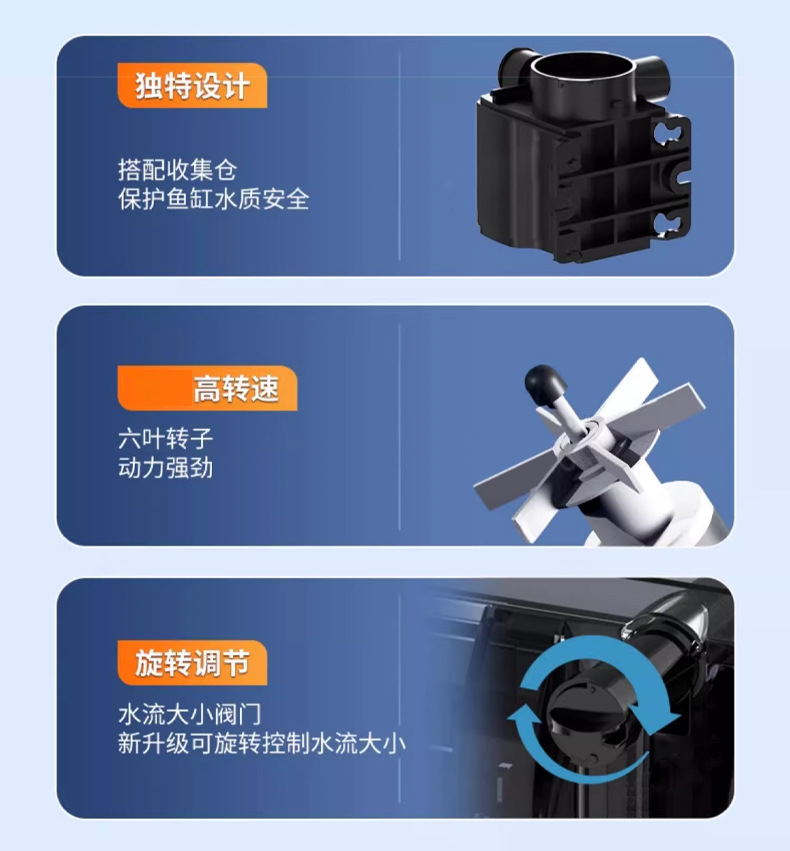 独特设计

搭配收集仓
保护鱼缸水质安全

高转速

六叶转子
动力强劲

旋转调节

水流大小阀门
新升级可旋转控制水流大小