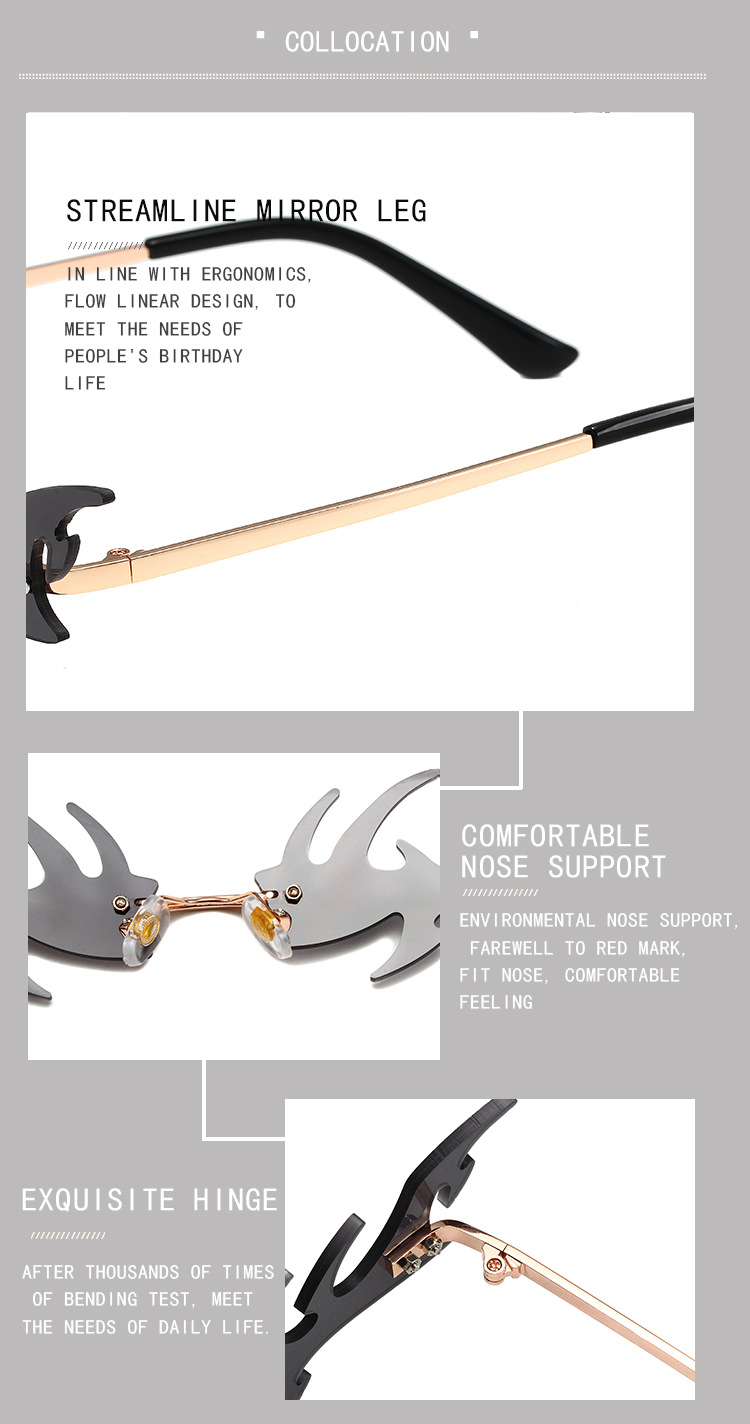 COLLOCATION

STREAMLINE MIRROR LEG

IN LINE WITH ERGONOMICS, FLOW LINEAR DESIGN, TO MEET THE NEEDS OF PEOPLE'S BIRTHDAY LIFE

COMFORTABLE NOSE SUPPORT

ENVIRONMENTAL NOSE SUPPORT, FAREWELL TO RED MARK, FIT NOSE, COMFORTABLE FEELING

EXQUISITE HINGE

AFTER THOUSANDS OF TIMES OF BENDING TEST, MEET THE NEEDS OF DAILY LIFE.