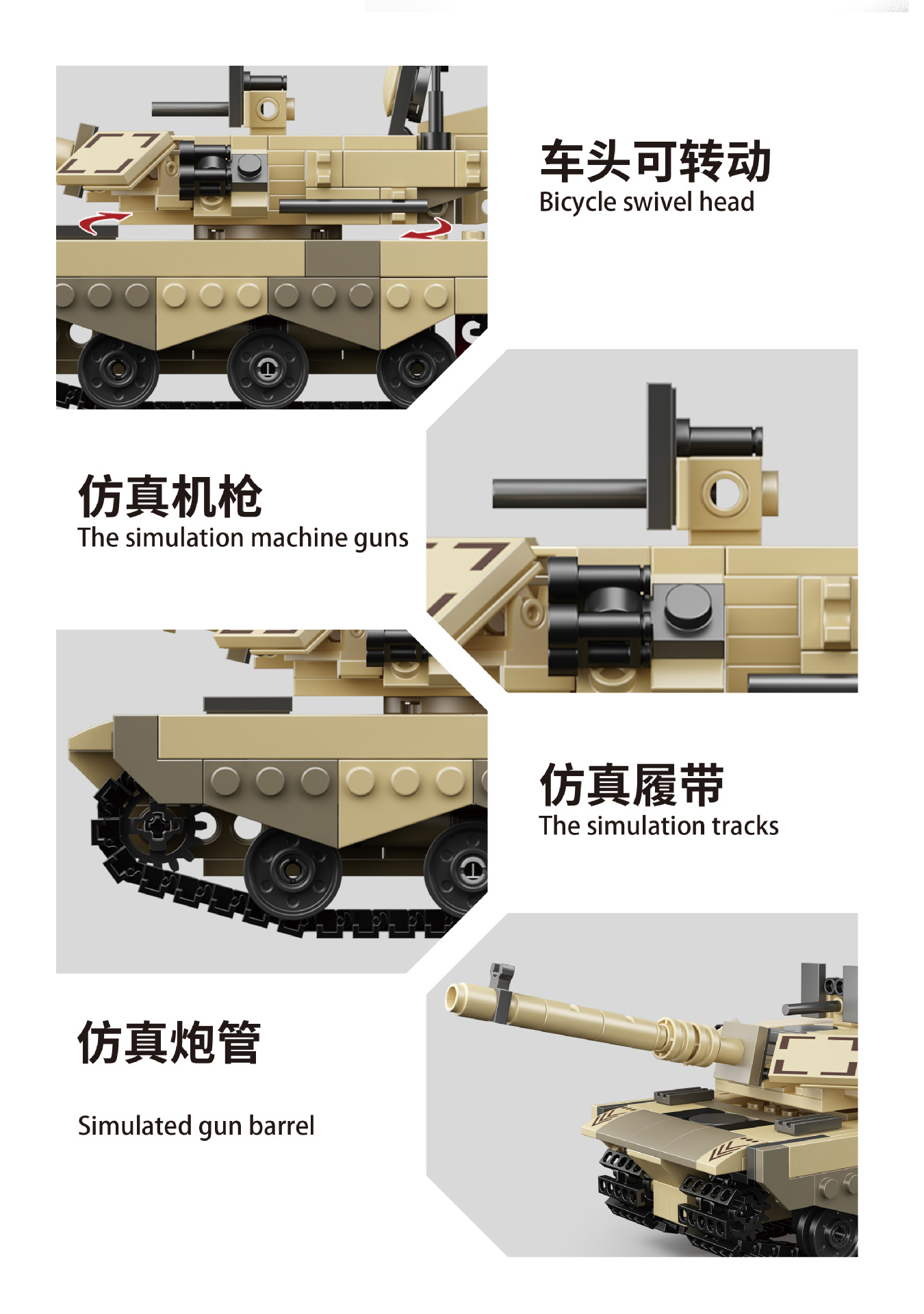 车头可转动
Bicycle swivel head

仿真机枪
The simulation machine guns

仿真履带
The simulation tracks

仿真炮管

Simulated gun barrel