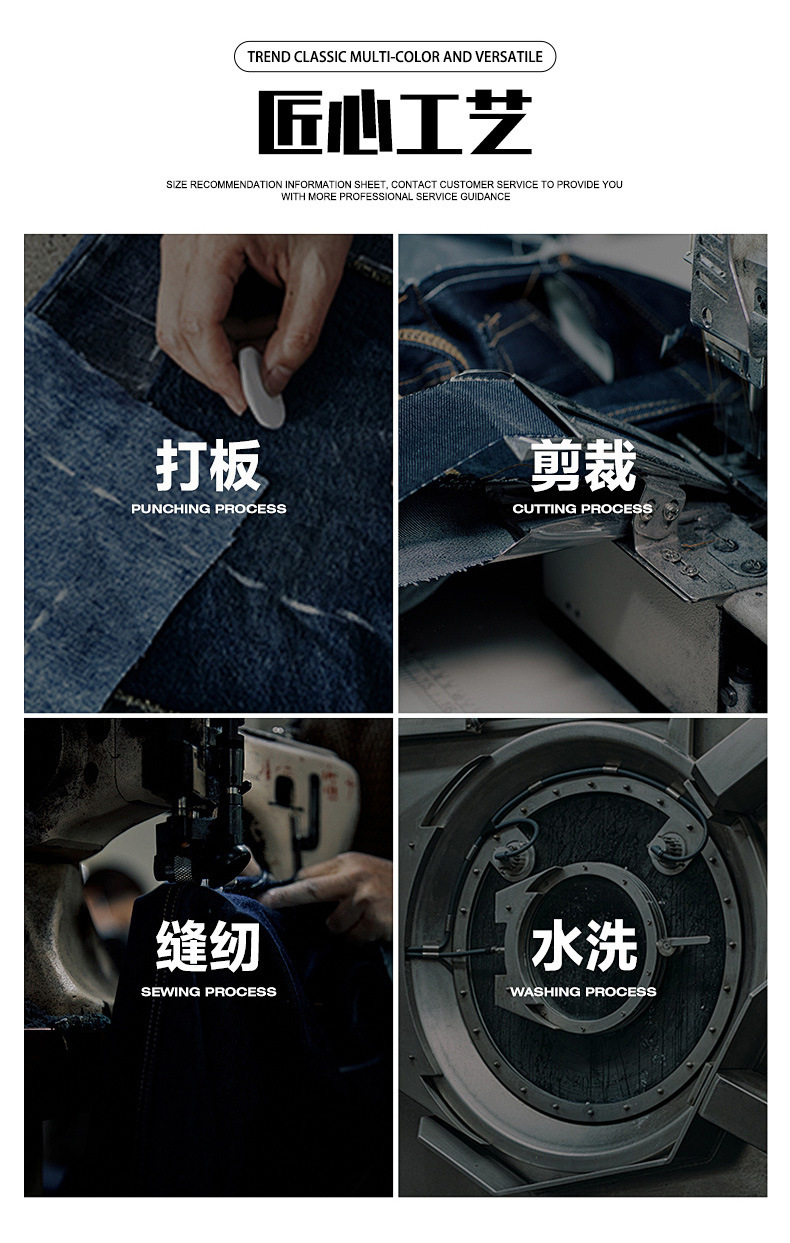 TREND CLASSIC MULTI-COLOR AND VERSATILE

匠心工艺

SIZE RECOMMENDATION INFORMATION SHEET, CONTACT CUSTOMER SERVICE TO PROVIDE YOU WITH MORE PROFESSIONAL SERVICE GUIDANCE

打板
PUNCHING PROCESS

剪裁
CUTTING PROCESS

缝纫
SEWING PROCESS

水洗
WASHING PROCESS