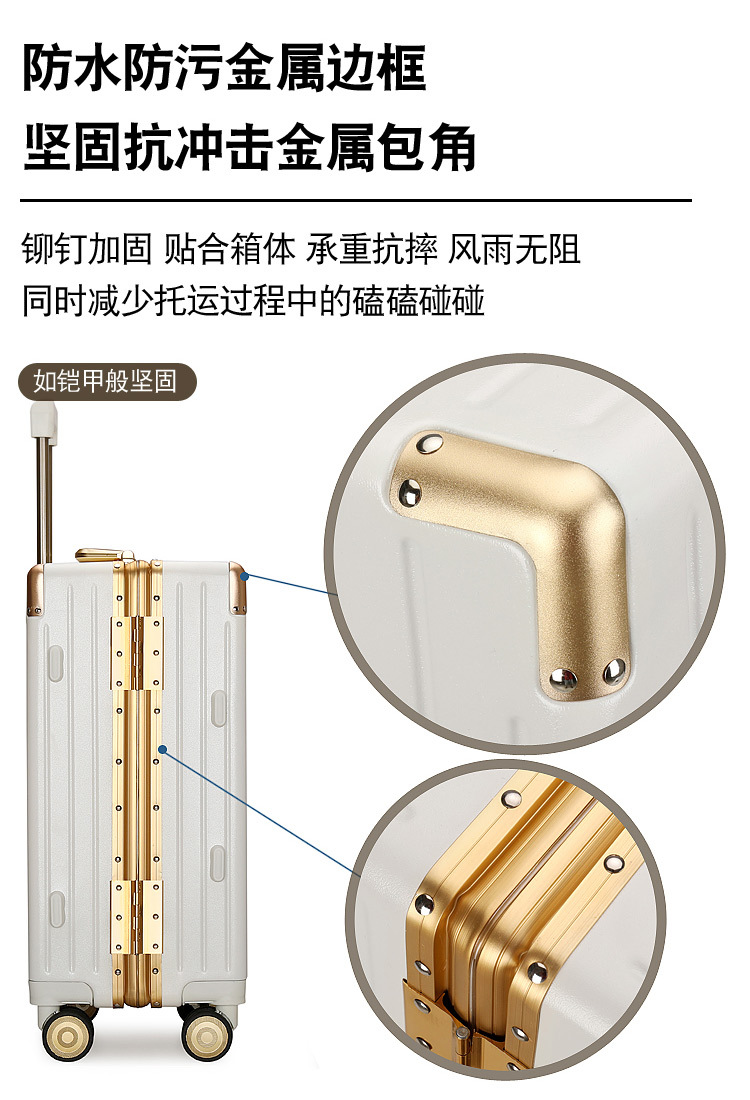 防水防污金属边框
坚固抗冲击金属包角

铆钉加固 贴合箱体 承重抗摔 风雨无阻
同时减少托运过程中的磕磕碰碰

如铠甲般坚固