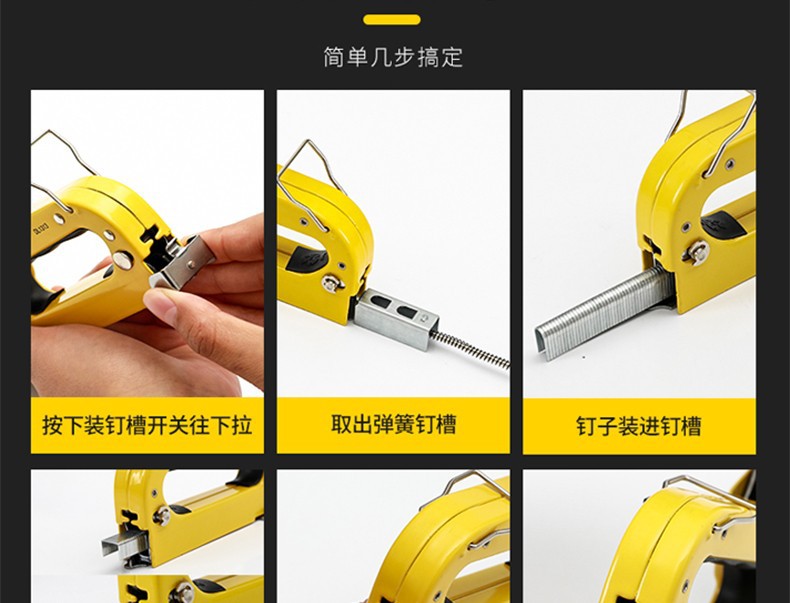 简单几步搞定

按下装钉槽开关往下拉

取出弹簧钉槽

钉子装进钉槽