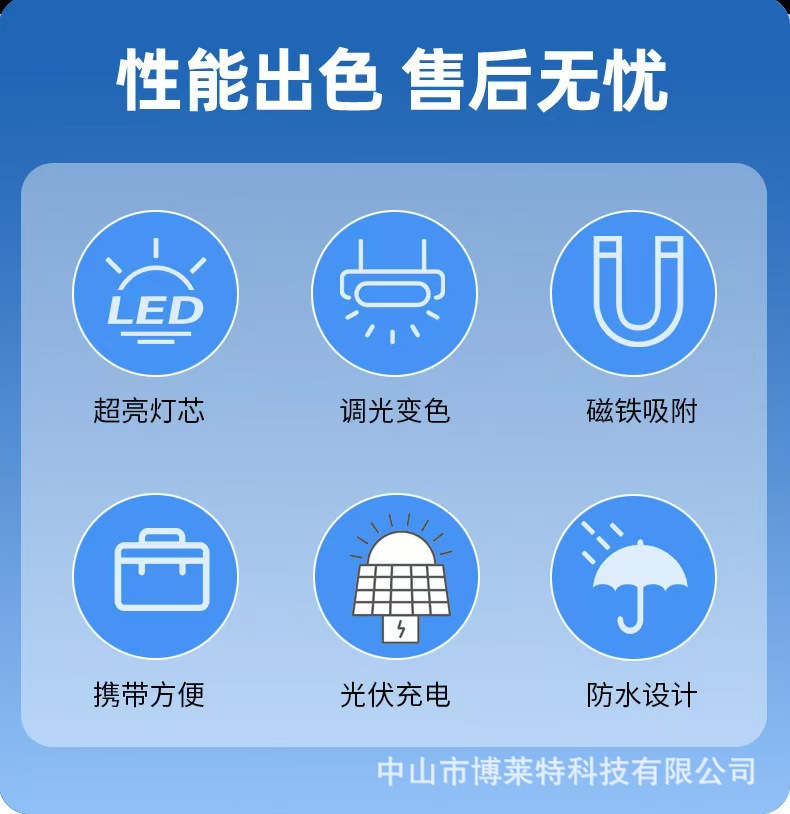 性能出色 售后无忧

LED

超亮灯芯

调光变色

磁铁吸附

携带方便

光伏充电

防水设计

中山市博莱特科技有限公司