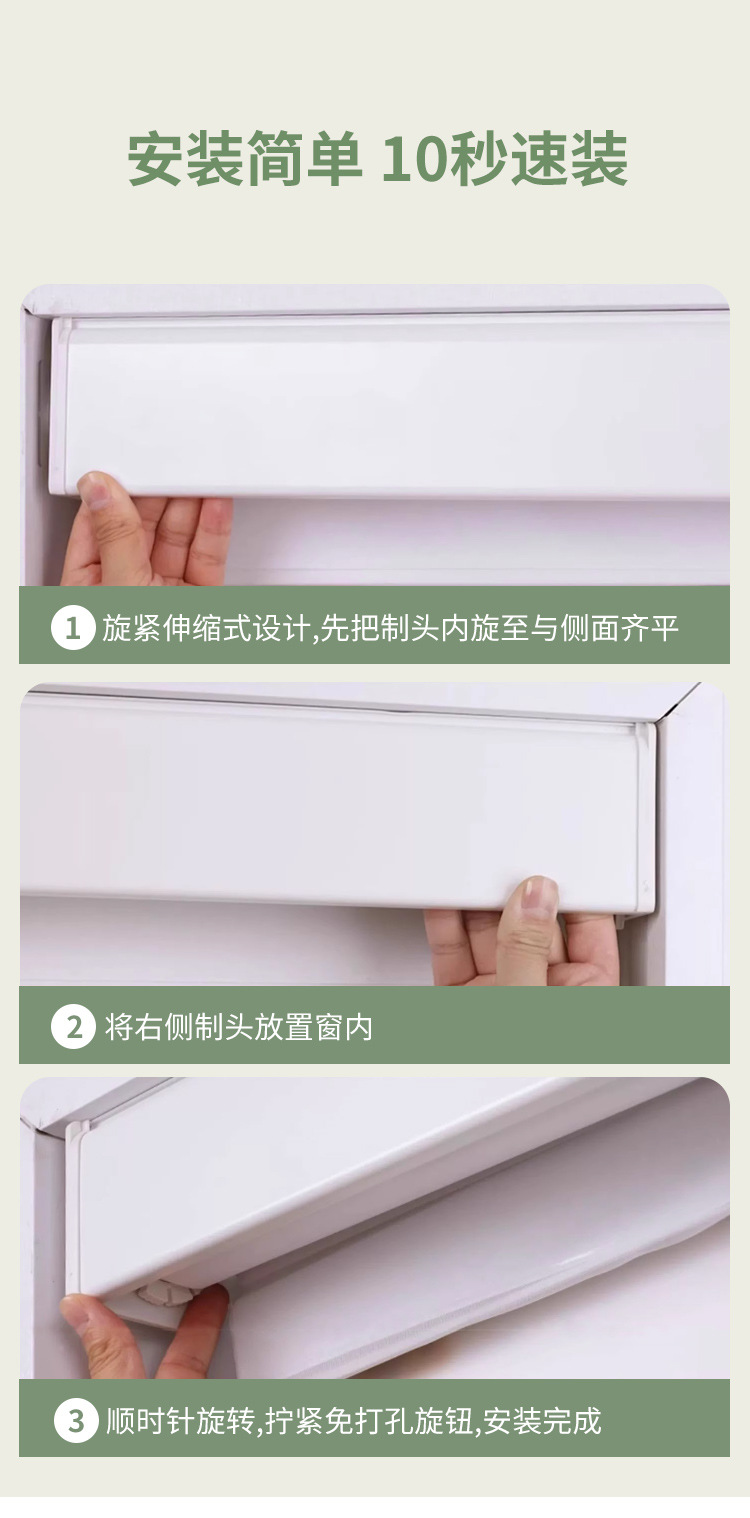 安装简单 10秒速装

1 旋紧伸缩式设计,先把制头内旋至与侧面齐平

2 将右侧制头放置窗内

3 顺时针旋转,拧紧免打孔旋钮,安装完成