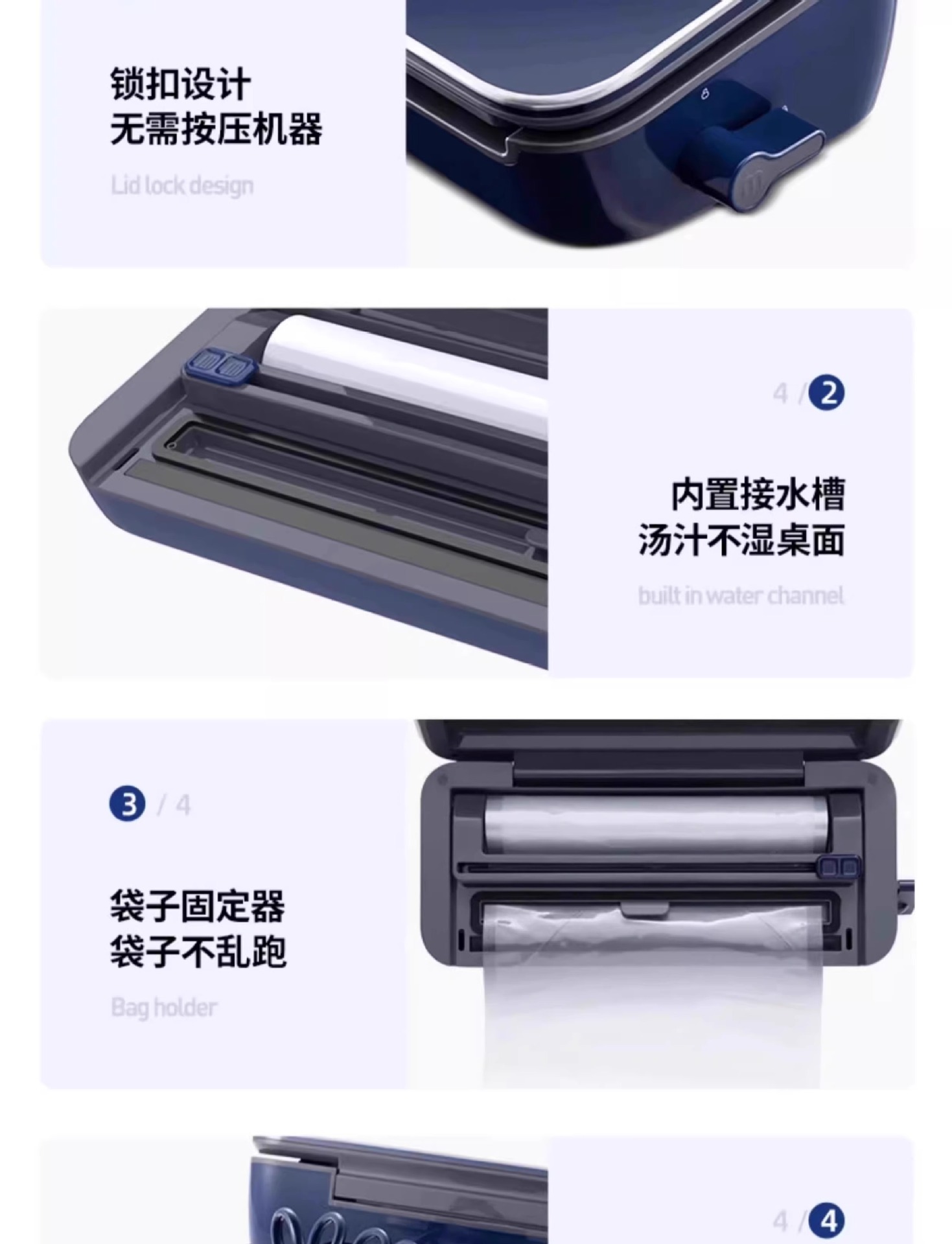 锁扣设计
无需按压机器

Lid lock design

4 / 2

内置接水槽
汤汁不湿桌面

built in water channel

3 / 4

袋子固定器
袋子不乱跑

Bag holder

4 / 4