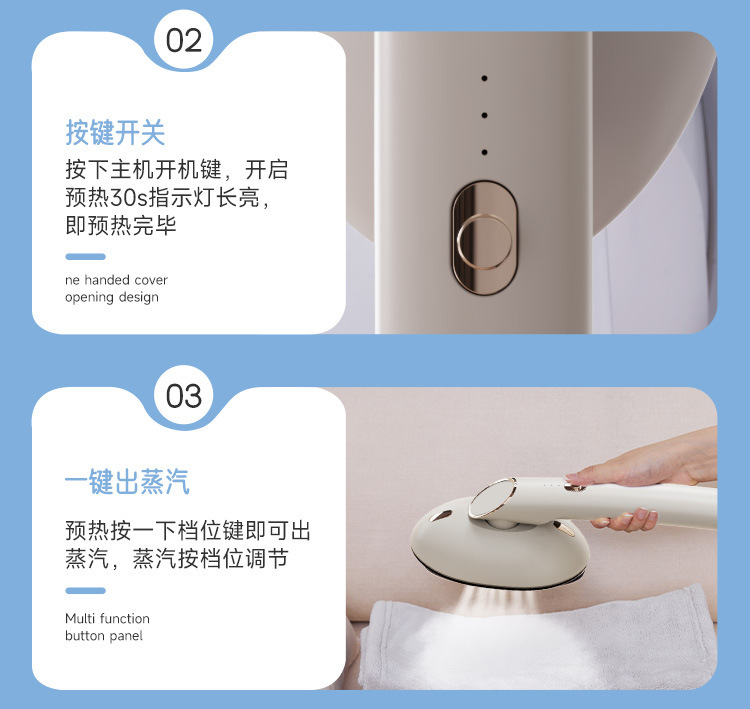 02

按键开关

按下主机开机键，开启预热30s指示灯长亮，即预热完毕

ne handed cover opening design

03

一键出蒸汽

预热按一下档位键即可出蒸汽，蒸汽按档位调节

Multi function button panel