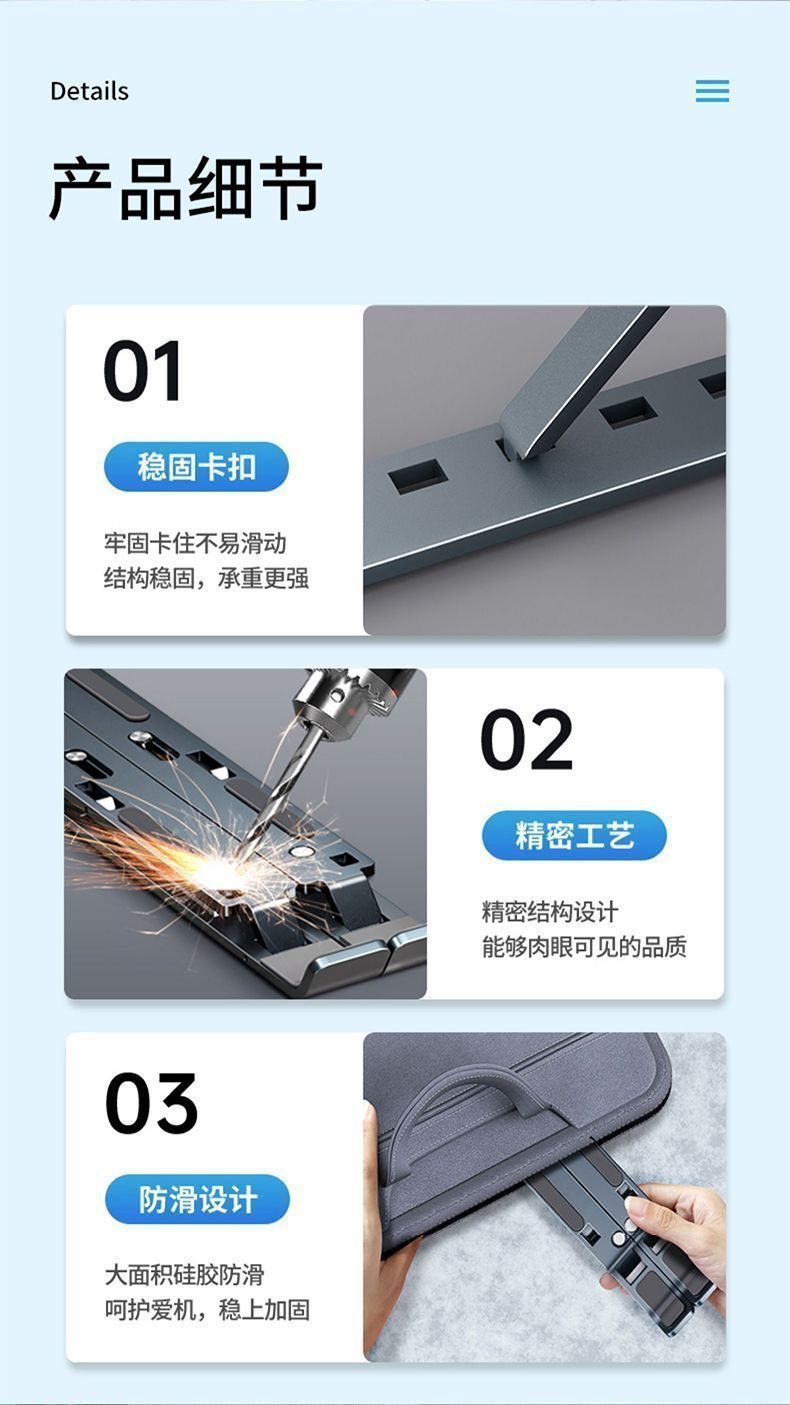 Details

产品细节

01

稳固卡扣

牢固卡住不易滑动
结构稳固，承重更强

02

精密工艺

精密结构设计
能够肉眼可见的品质

03

防滑设计

大面积硅胶防滑
呵护爱机，稳上加固