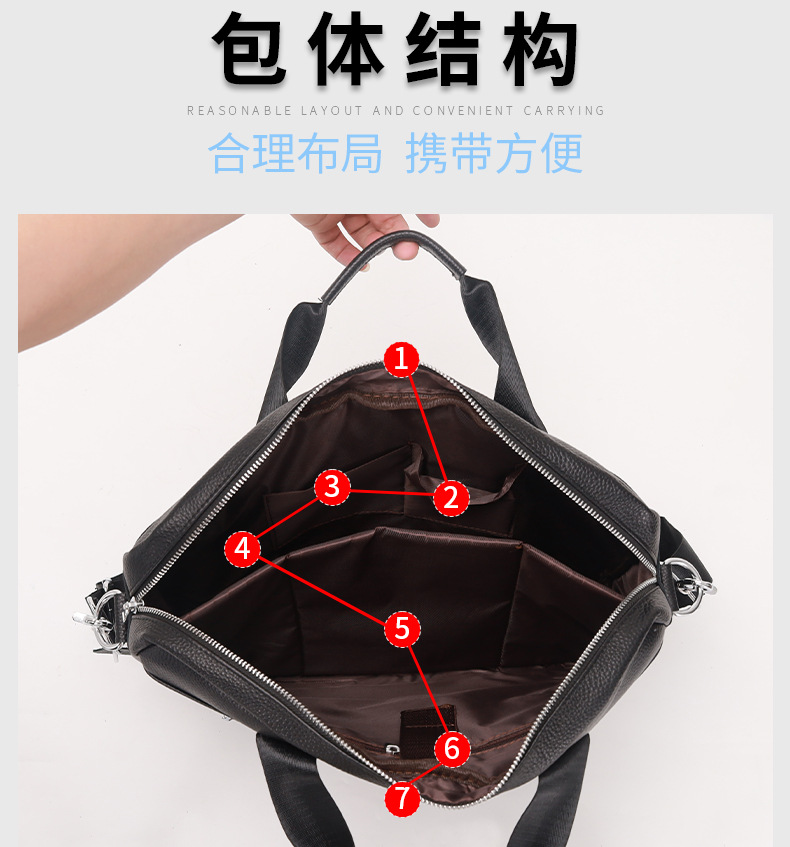 包体结构

REASONABLE LAYOUT AND CONVENIENT CARRYING

合理布局 携带方便

1
2
3
4
5
6
7