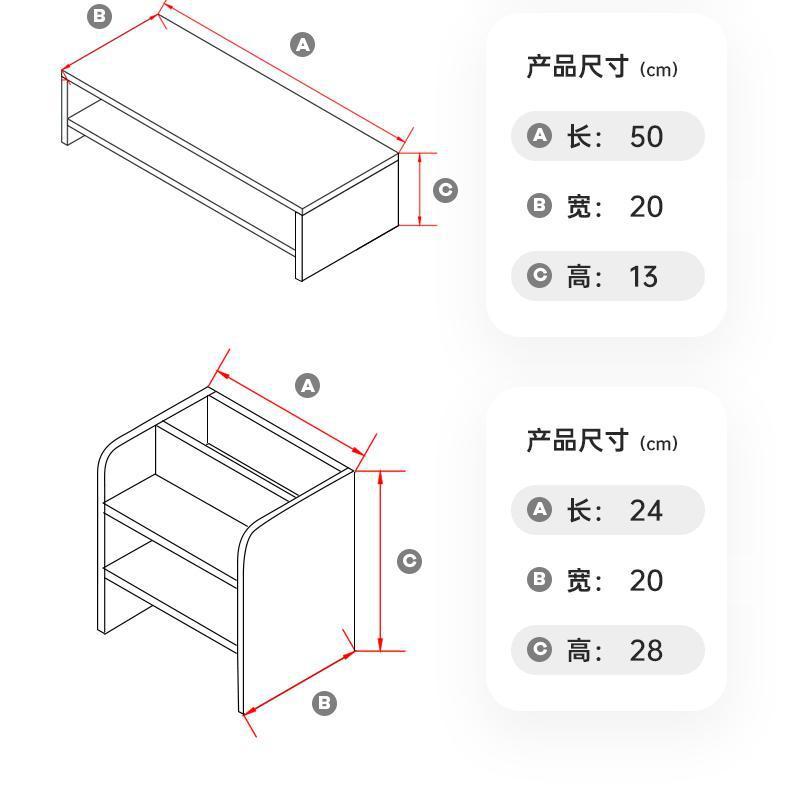 B

A

C

产品尺寸 (cm)

A 长： 50

B 宽： 20

C 高： 13

A

C

B

产品尺寸 (cm)

A 长： 24

B 宽： 20

C 高： 28