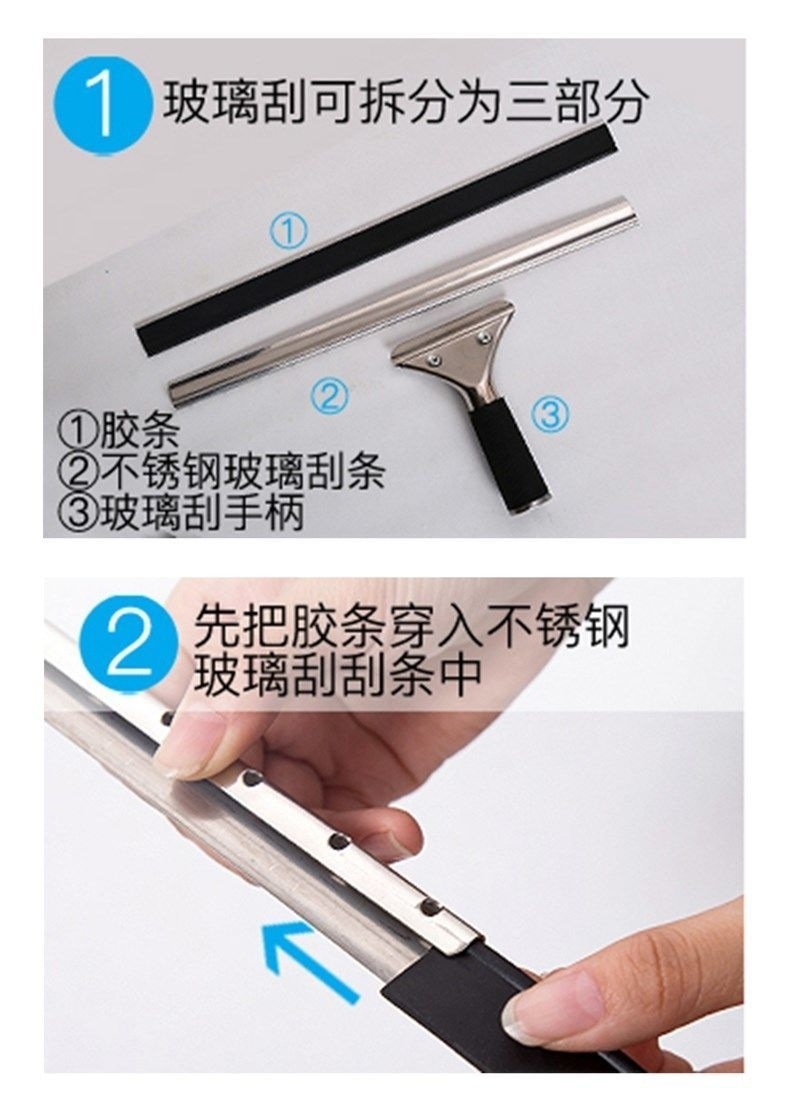 1 玻璃刮可拆分为三部分

①

②

③

①胶条
②不锈钢玻璃刮条
③玻璃刮手柄

2 先把胶条穿入不锈钢玻璃刮刮条中