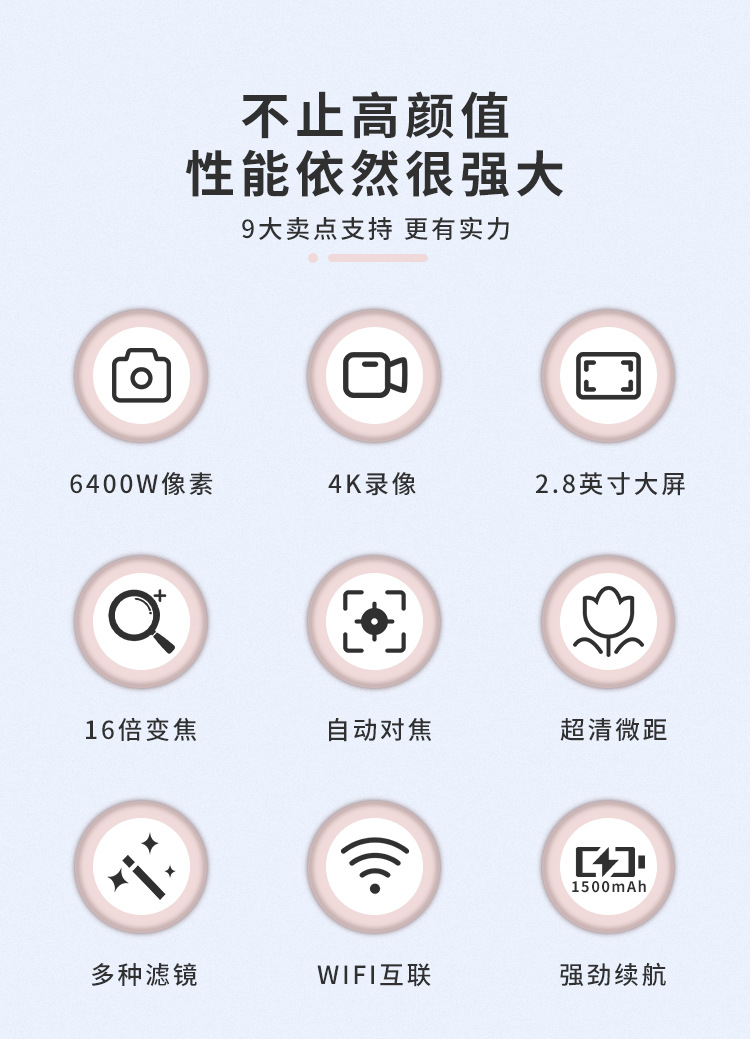 不止高颜值
性能依然很强大

9大卖点支持 更有实力

6400W像素

4K录像

2.8英寸大屏

16倍变焦

自动对焦

超清微距

多种滤镜

WIFI互联

1500mAh

强劲续航