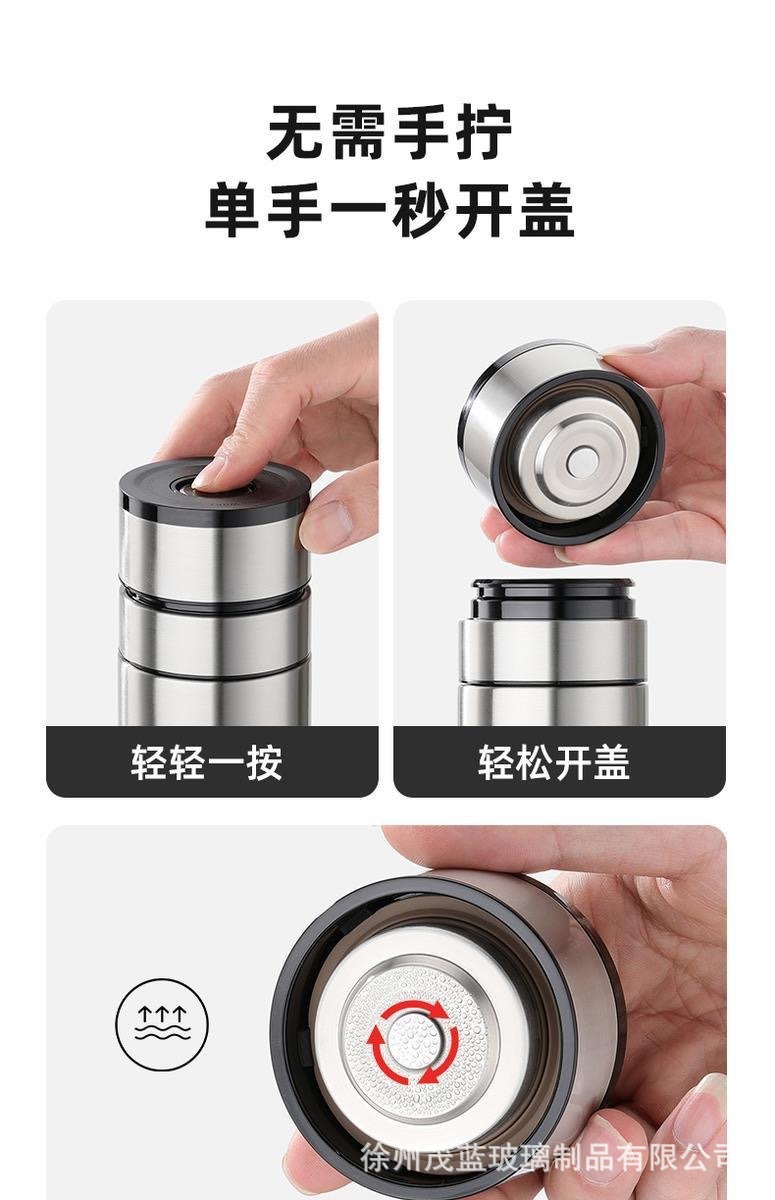 无需手拧
单手一秒开盖

轻轻一按

轻松开盖

徐州茂蓝玻璃制品有限公司