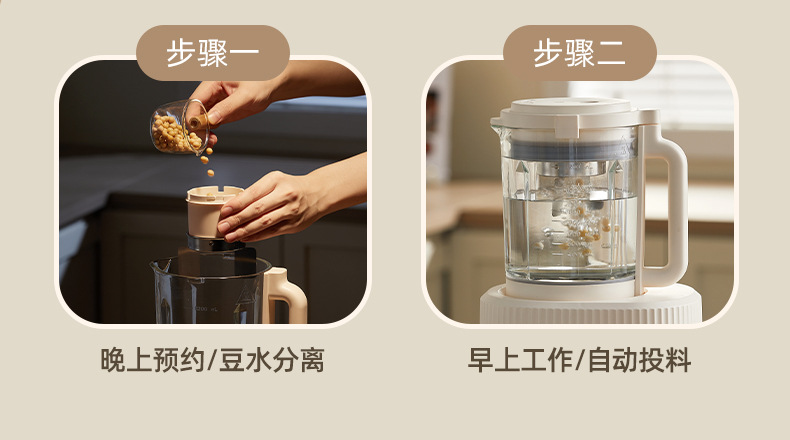 步骤一

晚上预约/豆水分离

步骤二

早上工作/自动投料