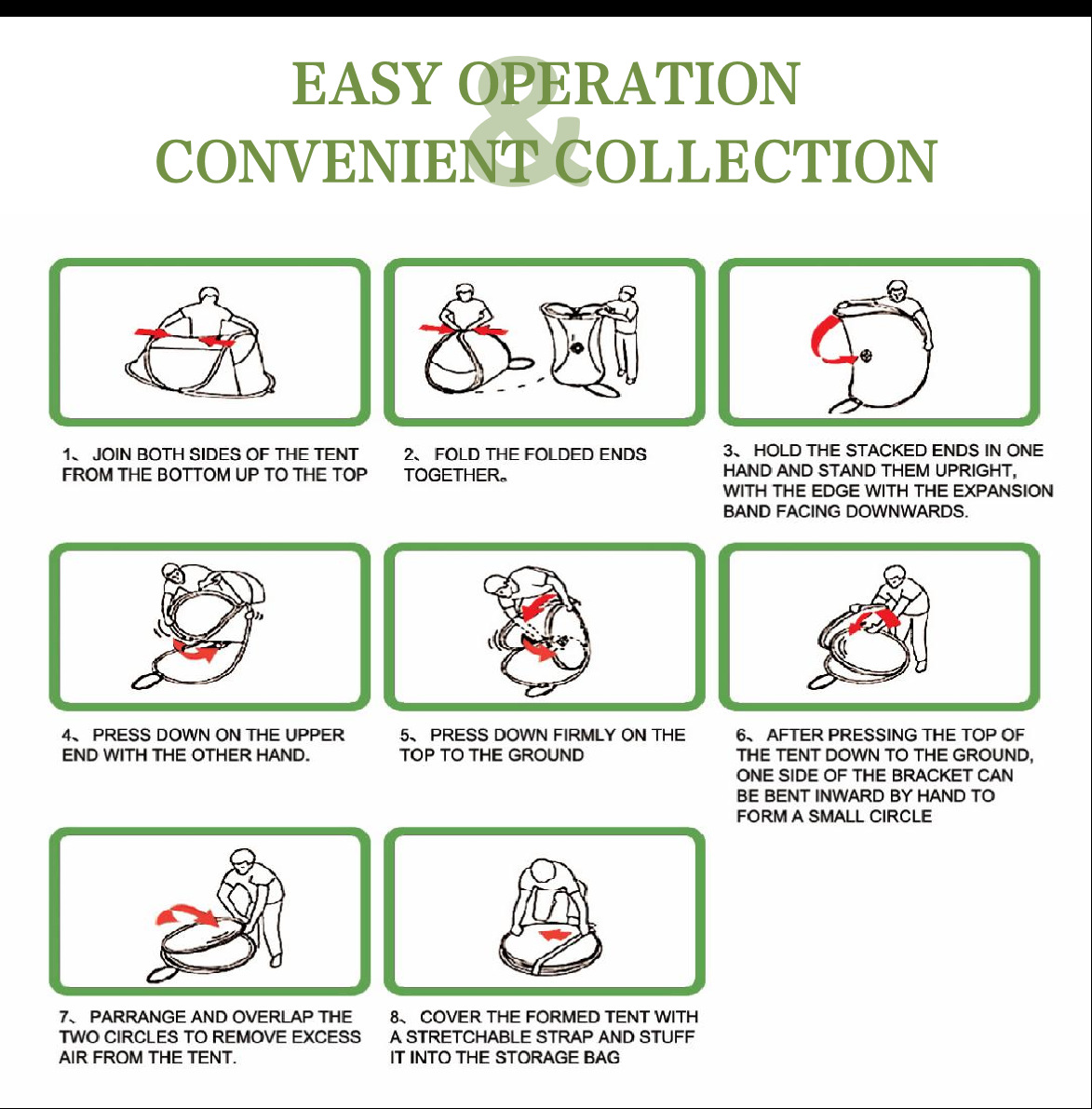 EASY OPERATION
&
CONVENIENT COLLECTION

1、 JOIN BOTH SIDES OF THE TENT FROM THE BOTTOM UP TO THE TOP

2、 FOLD THE FOLDED ENDS TOGETHER。

3、 HOLD THE STACKED ENDS IN ONE HAND AND STAND THEM UPRIGHT, WITH THE EDGE WITH THE EXPANSION BAND FACING DOWNWARDS.

4、 PRESS DOWN ON THE UPPER END WITH THE OTHER HAND.

5、 PRESS DOWN FIRMLY ON THE TOP TO THE GROUND

6、 AFTER PRESSING THE TOP OF THE TENT DOWN TO THE GROUND, ONE SIDE OF THE BRACKET CAN BE BENT INWARD BY HAND TO FORM A SMALL CIRCLE

7、 PARRANGE AND OVERLAP THE TWO CIRCLES TO REMOVE EXCESS AIR FROM THE TENT.

8、 COVER THE FORMED TENT WITH A STRETCHABLE STRAP AND STUFF IT INTO THE STORAGE BAG