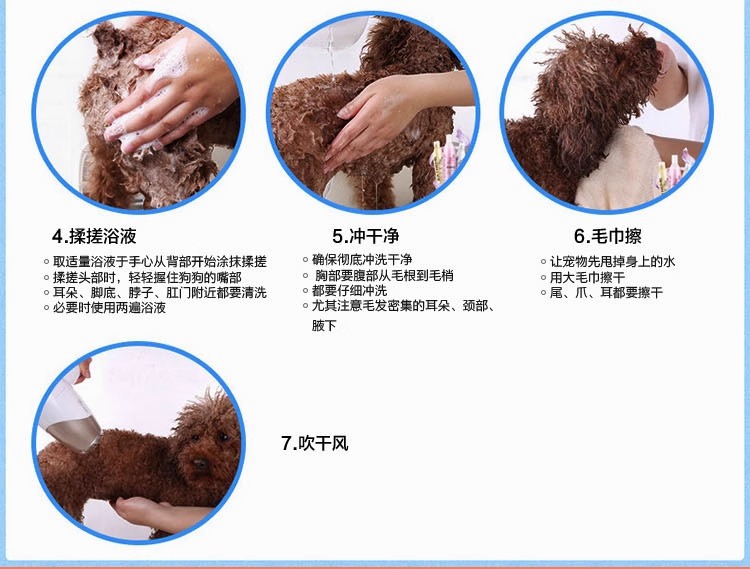 4.揉搓浴液

◦ 取适量浴液于手心从背部开始涂抹揉搓
◦ 揉搓头部时，轻轻握住狗狗的嘴部
◦ 耳朵、脚底、脖子、肛门附近都要清洗
◦ 必要时使用两遍浴液

5.冲干净

◦ 确保彻底冲洗干净
◦ 胸部要腹部从毛根到毛梢
◦ 都要仔细冲洗
◦ 尤其注意毛发密集的耳朵、颈部、腋下

6.毛巾擦

◦ 让宠物先甩掉身上的水
◦ 用大毛巾擦干
◦ 尾、爪、耳都要擦干

7.吹干风